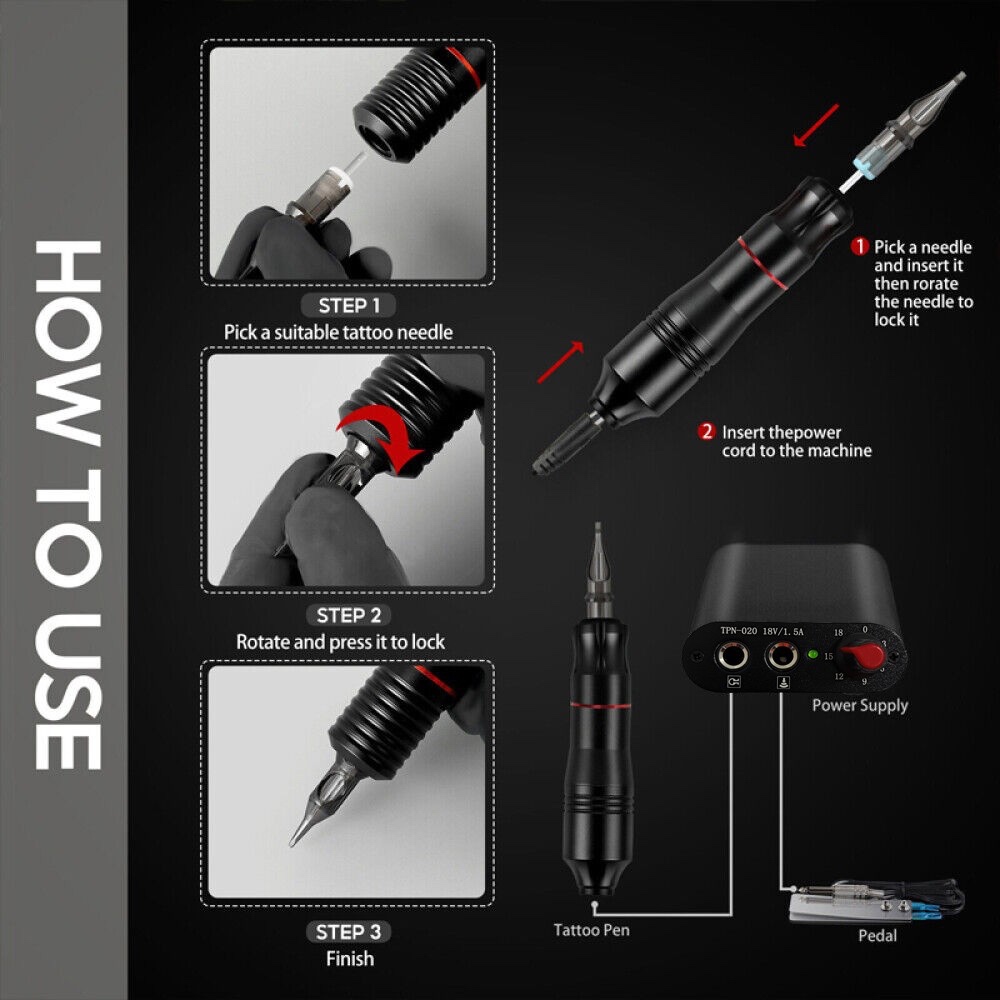 HOW TO USE

STEP 1
Pick a suitable tattoo needle

STEP 2
Rotate and press it to lock

STEP 3
Finish

1 Pick a needle and insert it then rorate the needle to lock it

2 Insert thepower cord to the machine

TPN-020 18V/1.5A

18 0 3 15 6 12 9

Power Supply

Tattoo Pen

Pedal