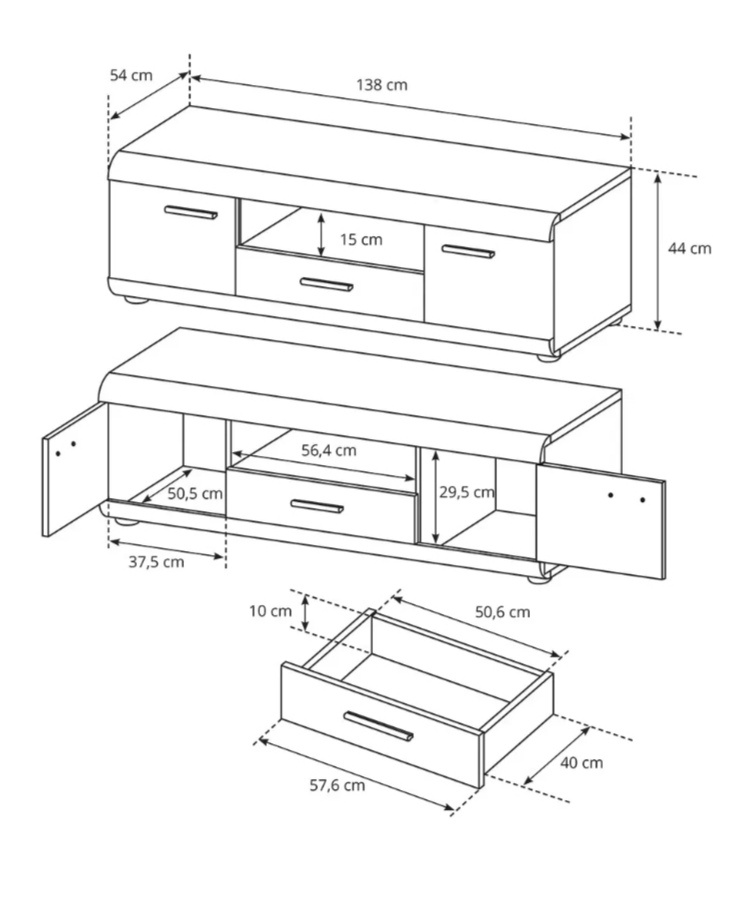 54 cm
138 cm
15 cm
44 cm
56,4 cm
50,5 cm
29,5 cm
37,5 cm
10 cm
50,6 cm
40 cm
57,6 cm