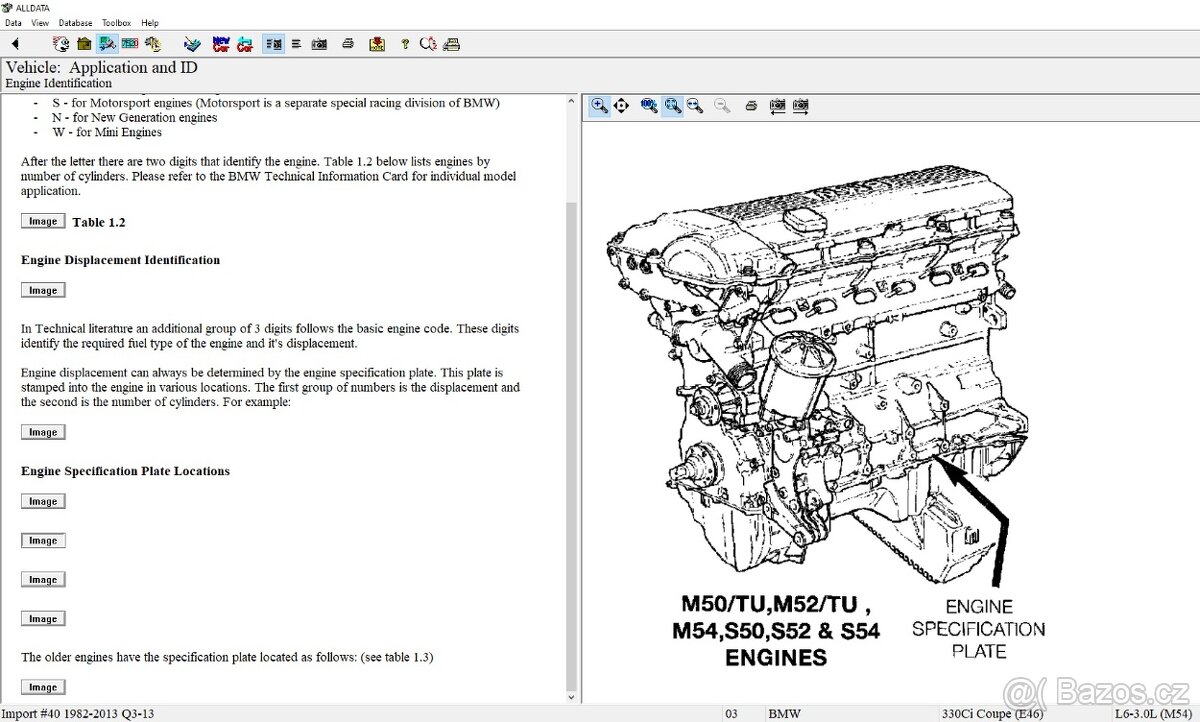 ALLDATA
Data View Database Toolbox Help

Vehicle: Application and ID
Engine Identification

- S - for Motorsport engines (Motorsport is a separate special racing division of BMW)
- N - for New Generation engines
- W - for Mini Engines

After the letter there are two digits that identify the engine. Table 1.2 below lists engines by number of cylinders. Please refer to the BMW Technical Information Card for individual model application.

Image Table 1.2

Engine Displacement Identification

Image

In Technical literature an additional group of 3 digits follows the basic engine code. These digits identify the required fuel type of the engine and it's displacement.

Engine displacement can always be determined by the engine specification plate. This plate is stamped into the engine in various locations. The first group of numbers is the displacement and the second is the number of cylinders. For example:

Image

Engine Specification Plate Locations

Image

Image

Image

Image

The older engines have the specification plate located as follows: (see table 1.3)

Image

M50/TU,M52/TU , M54,S50,S52 & S54 ENGINES

ENGINE SPECIFICATION PLATE

Import #40 1982-2013 Q3-13 03 BMW 330Ci Coupe (E46) L6-3.0L (M54)

Bazos.cz