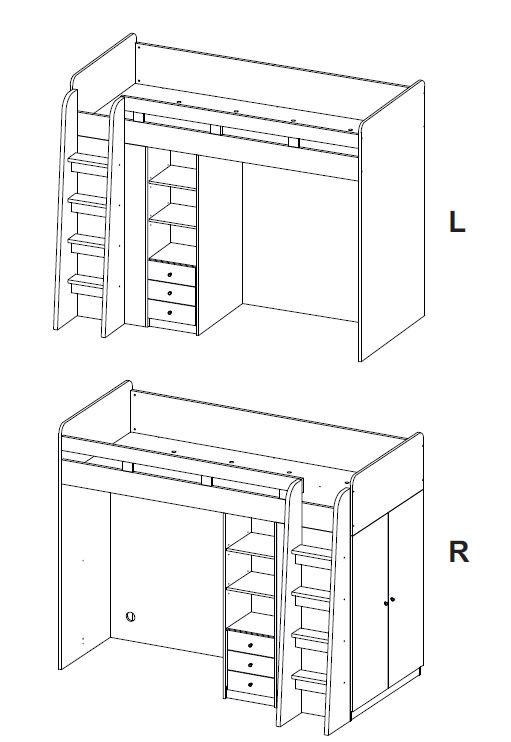 L

R