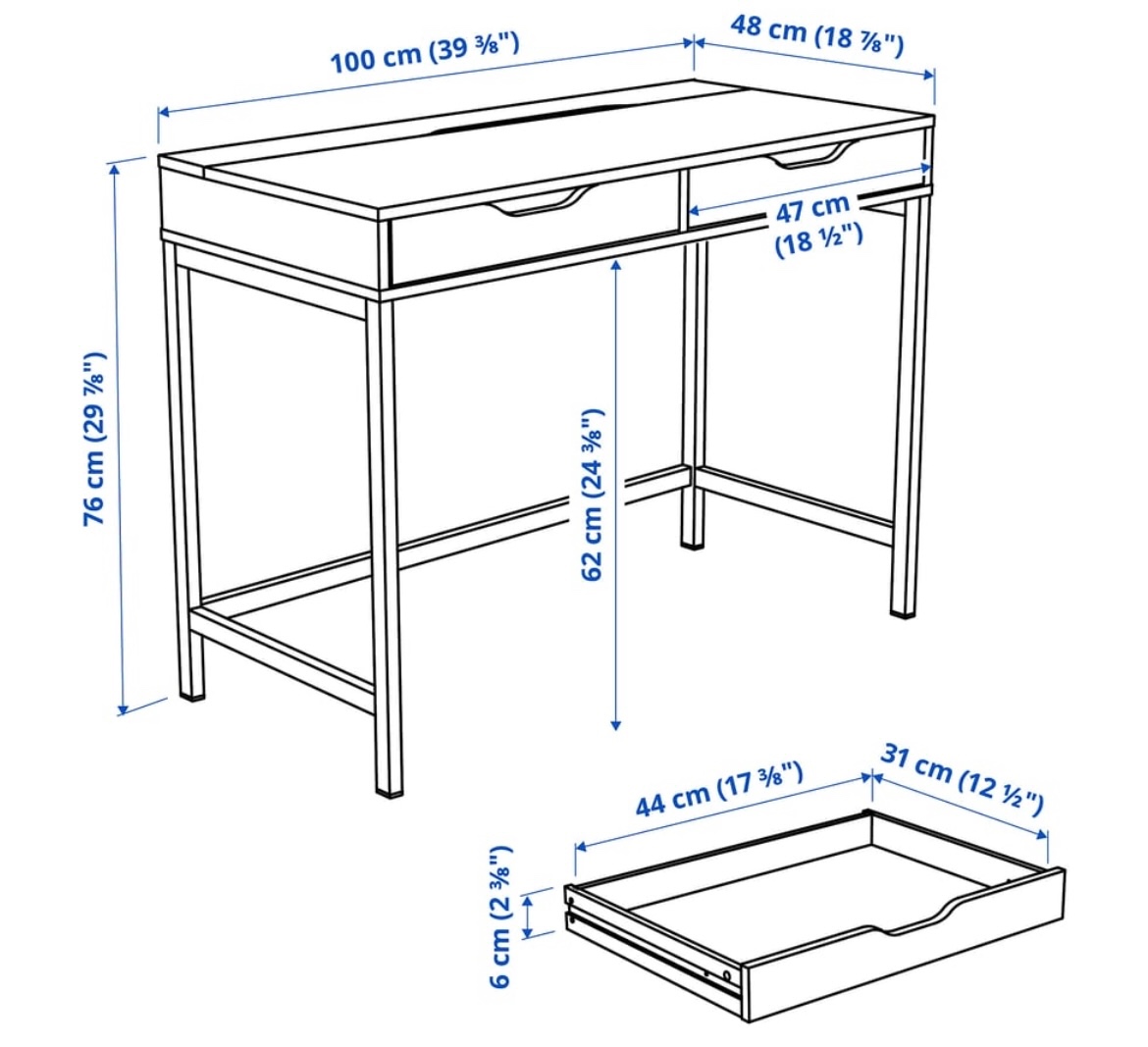 100 cm (39 ⅜")

48 cm (18 ⅞")

47 cm (18 ½")

76 cm (29 ⅞")

62 cm (24 ⅜")

44 cm (17 ⅜")

31 cm (12 ½")

6 cm (2 ⅜")