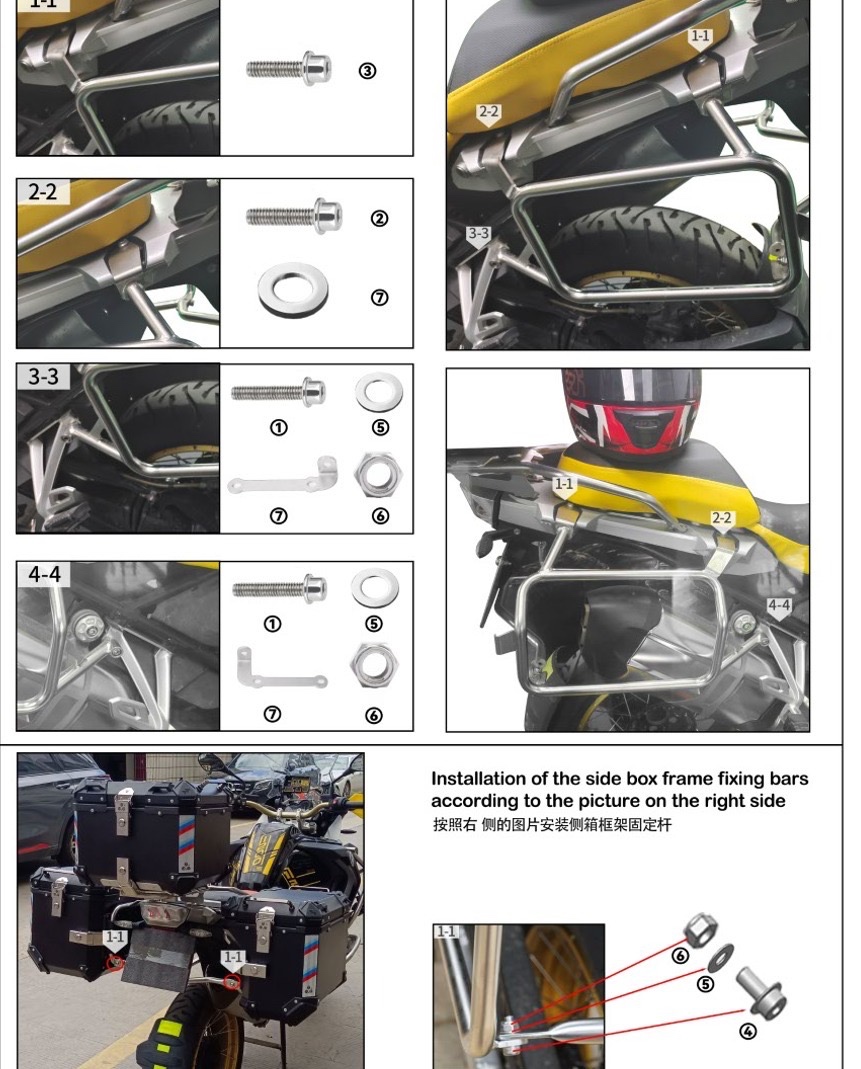 1-1

③

2-2

②

⑦

3-3

①

⑤

⑦

⑥

4-4

①

⑤

⑦

⑥

1-1

2-2

3-3

1-1

2-2

4-4

1-1

1-1

Installation of the side box frame fixing bars according to the picture on the right side

按照右 侧的图片安装侧箱框架固定杆

1-1

⑥

⑤

④