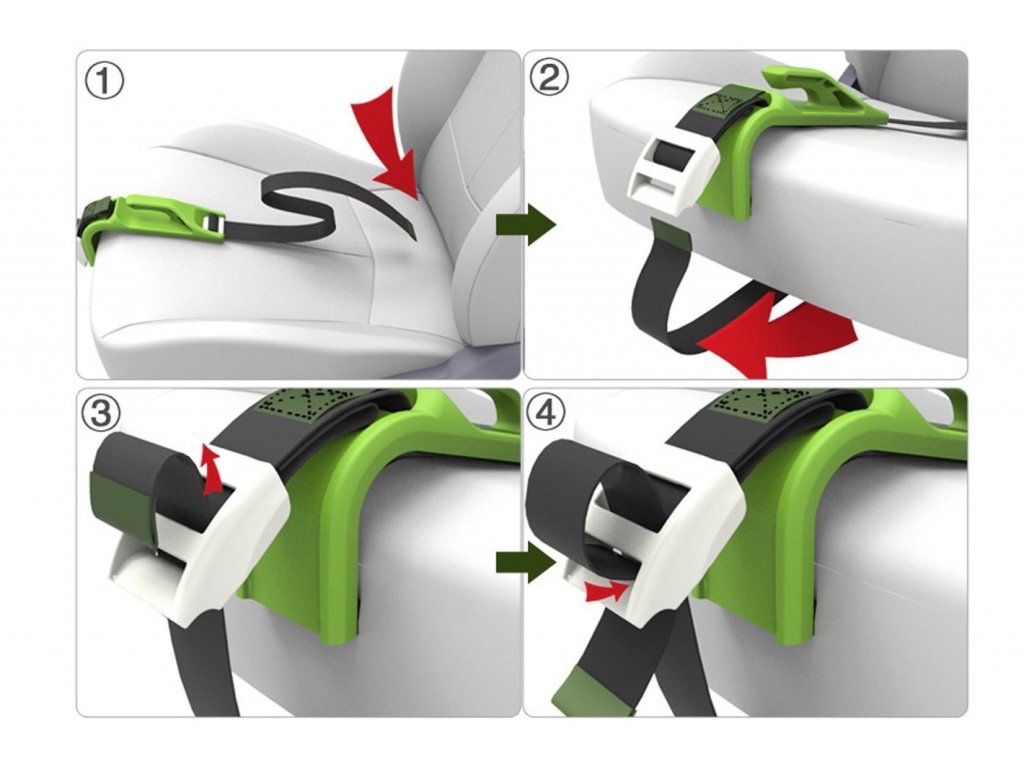 ①

②

③

④