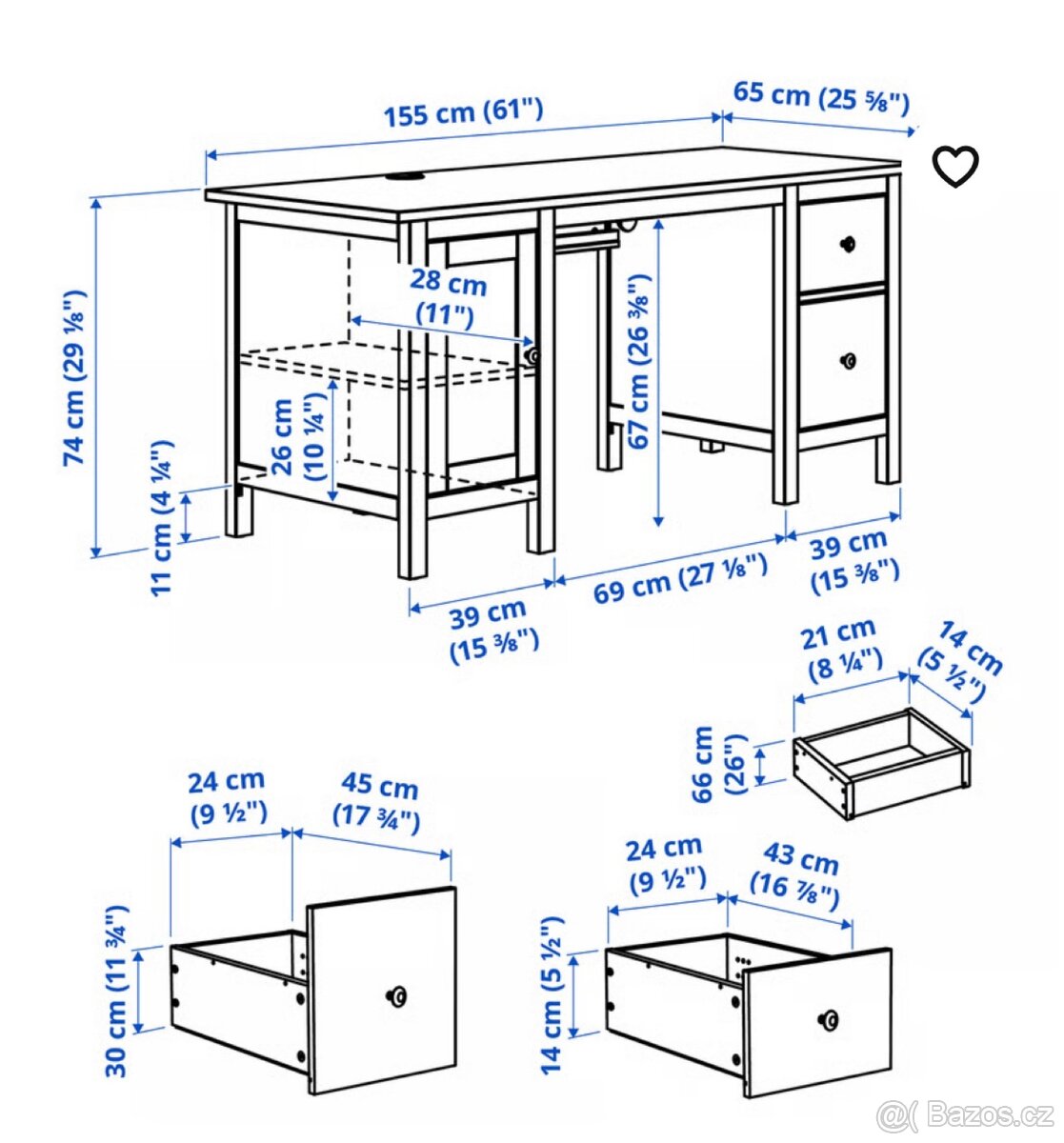 155 cm (61")

65 cm (25 ⅝")

74 cm (29 ⅛")

28 cm (11")

67 cm (26 ⅜")

26 cm (10 ¼")

11 cm (4 ¼")

39 cm (15 ⅜")

69 cm (27 ⅛")

39 cm (15 ⅜")

21 cm (8 ¼")

14 cm (5 ½")

66 cm (26")

24 cm (9 ½")

45 cm (17 ¾")

30 cm (11 ¾")

24 cm (9 ½")

43 cm (16 ⅞")

14 cm (5 ½")

@( Bazos.cz