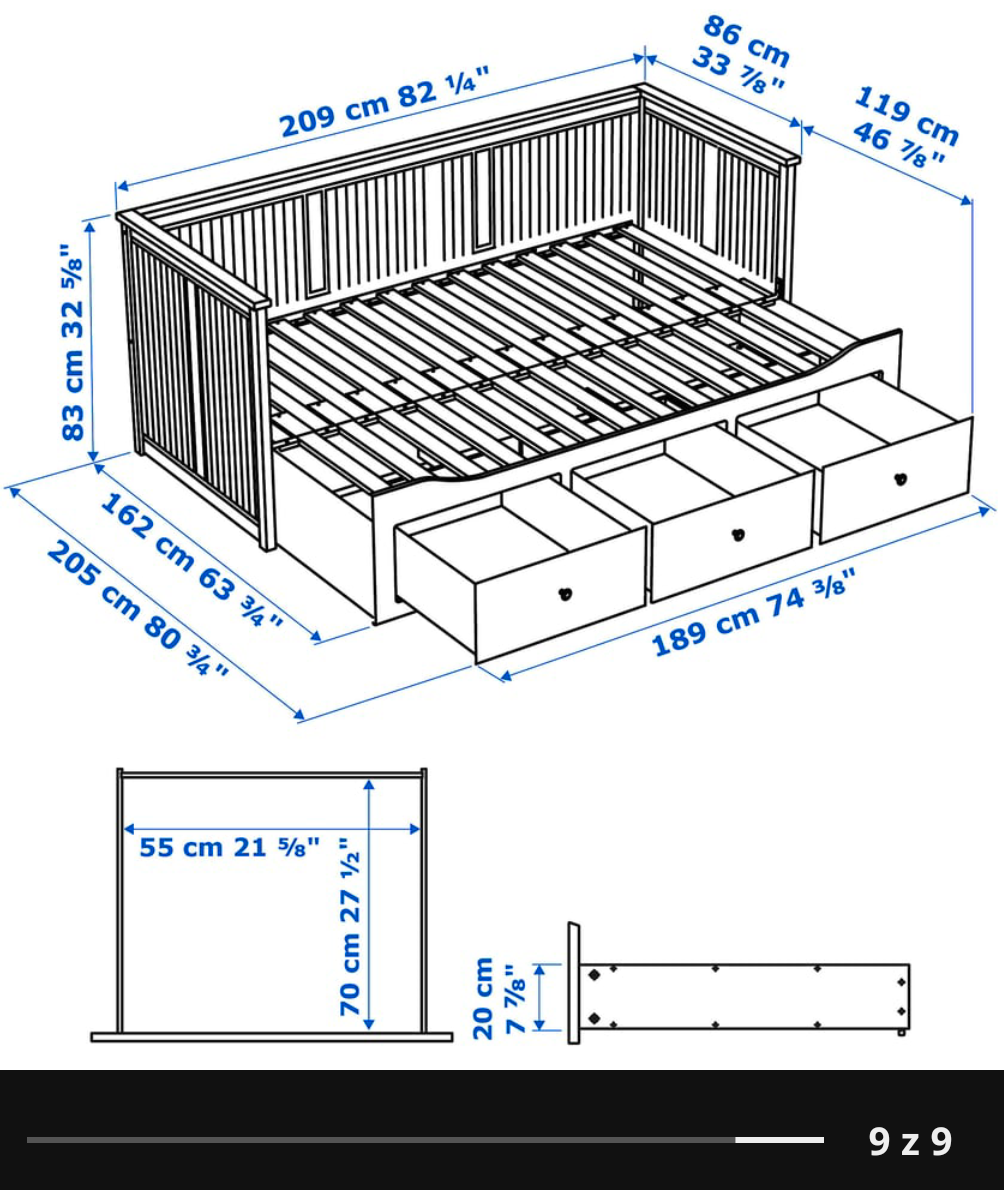 209 cm 82 ¼"

86 cm 33 ⅞"

119 cm 46 ⅞"

83 cm 32 ⅝"

162 cm 63 ¾"

205 cm 80 ¾"

189 cm 74 ⅜"

55 cm 21 ⅝"

70 cm 27 ½"

20 cm 7 ⅞"

9 z 9