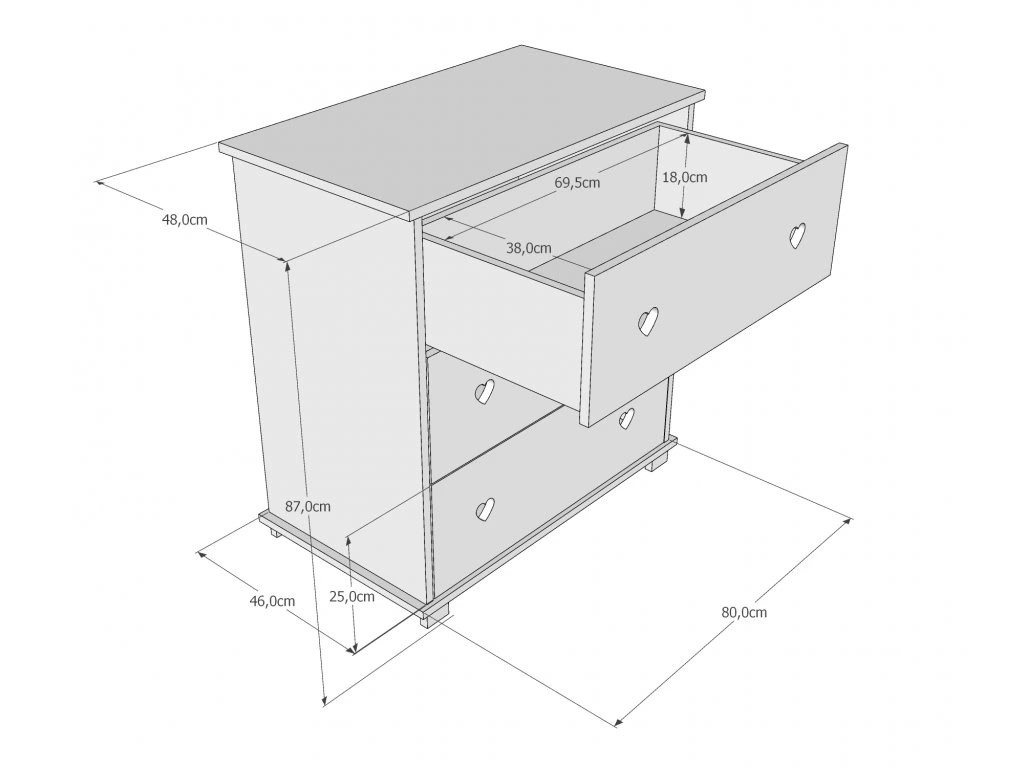 48,0cm
69,5cm
18,0cm
38,0cm
87,0cm
46,0cm
25,0cm
80,0cm