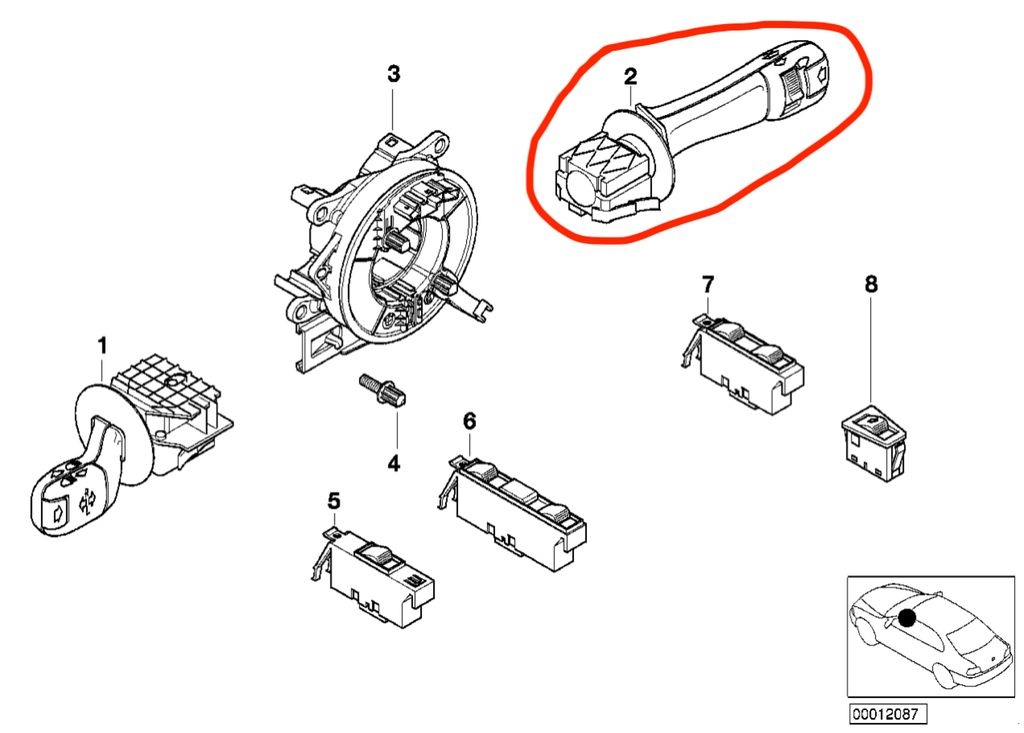 3
2
1
7
8
4
6
5
00012087