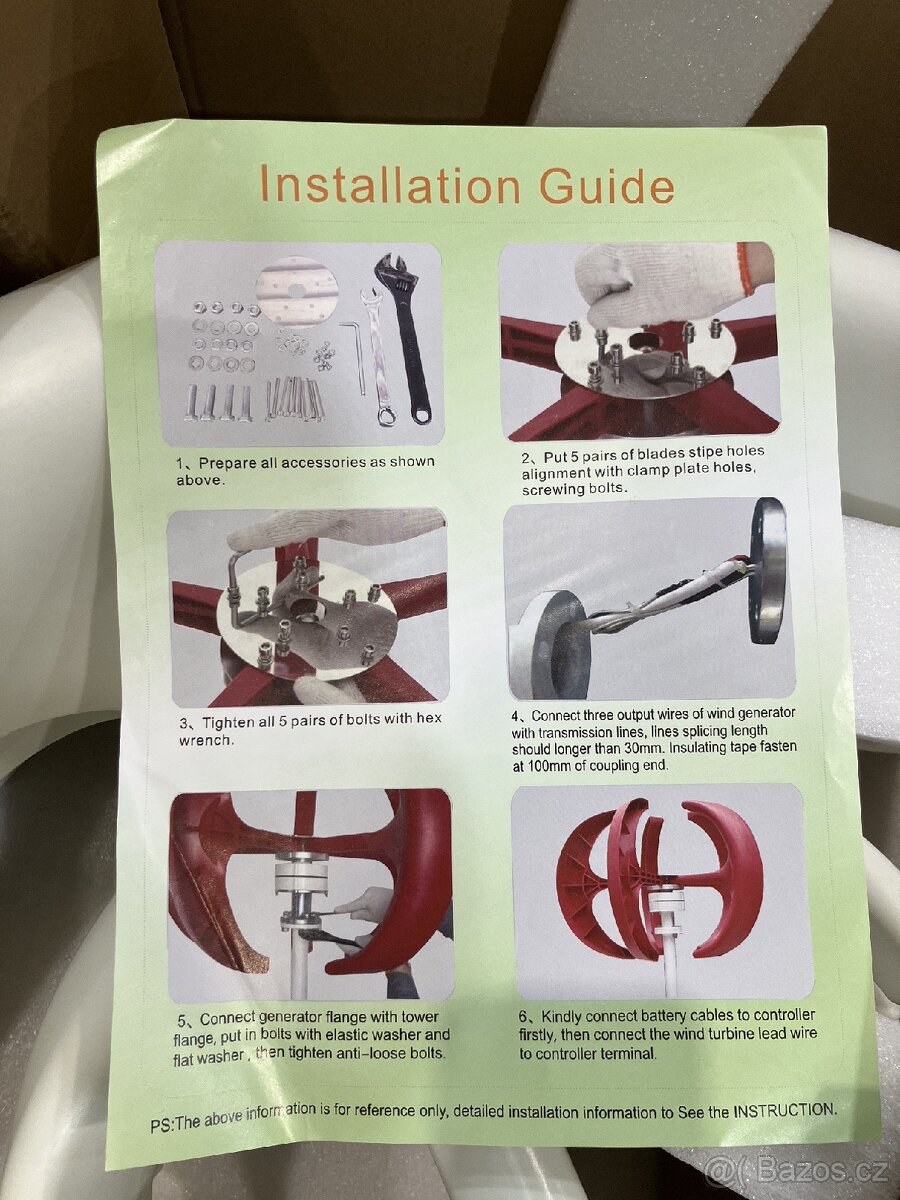 Installation Guide

1、Prepare all accessories as shown above.

2、Put 5 pairs of blades stipe holes alignment with clamp plate holes, screwing bolts.

3、Tighten all 5 pairs of bolts with hex wrench.

4、Connect three output wires of wind generator with transmission lines, lines splicing length should longer than 30mm. Insulating tape fasten at 100mm of coupling end.

5、Connect generator flange with tower flange, put in bolts with elastic washer and flat washer , then tighten anti-loose bolts.

6、Kindly connect battery cables to controller firstly, then connect the wind turbine lead wire to controller terminal.

PS:The above information is for reference only, detailed installation information to See the INSTRUCTION.

@( Bazos.cz