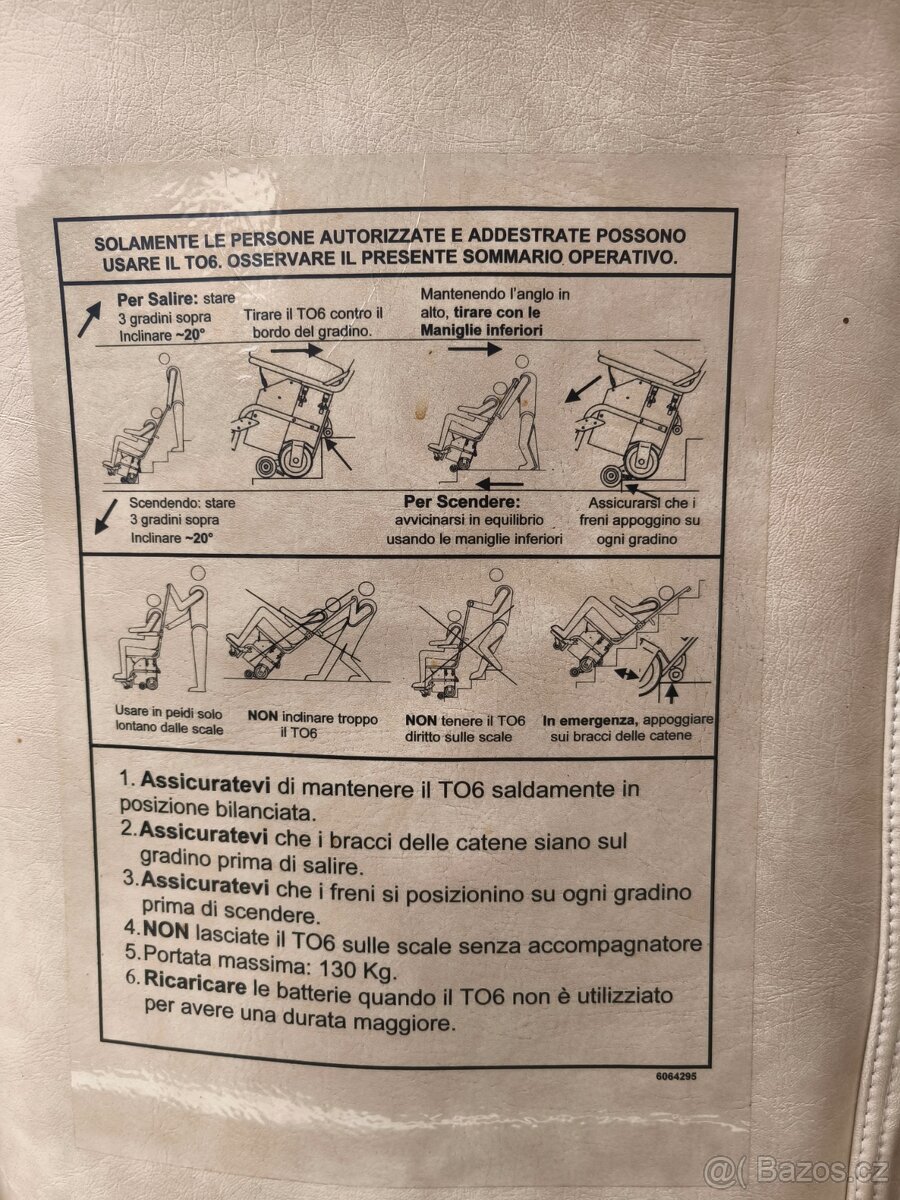 SOLAMENTE LE PERSONE AUTORIZZATE E ADDESTRATE POSSONO USARE IL TO6. OSSERVARE IL PRESENTE SOMMARIO OPERATIVO.

Per Salire: stare 3 gradini sopra Inclinare ~20°

Tirare il TO6 contro il bordo del gradino.

Mantenendo l'anglo in alto, tirare con le Maniglie inferiori

Scendendo: stare 3 gradini sopra Inclinare ~20°

Per Scendere: avvicinarsi in equilibrio usando le maniglie inferiori

Assicurarsi che i freni appoggino su ogni gradino

Usare in peidi solo lontano dalle scale

NON inclinare troppo il TO6

NON tenere il TO6 diritto sulle scale

In emergenza, appoggiare sui bracci delle catene

1. Assicuratevi di mantenere il TO6 saldamente in posizione bilanciata.
2. Assicuratevi che i bracci delle catene siano sul gradino prima di salire.
3. Assicuratevi che i freni si posizionino su ogni gradino prima di scendere.
4. NON lasciate il TO6 sulle scale senza accompagnatore
5. Portata massima: 130 Kg.
6. Ricaricare le batterie quando il TO6 non è utilizziato per avere una durata maggiore.

6064295

@( Bazos.cz