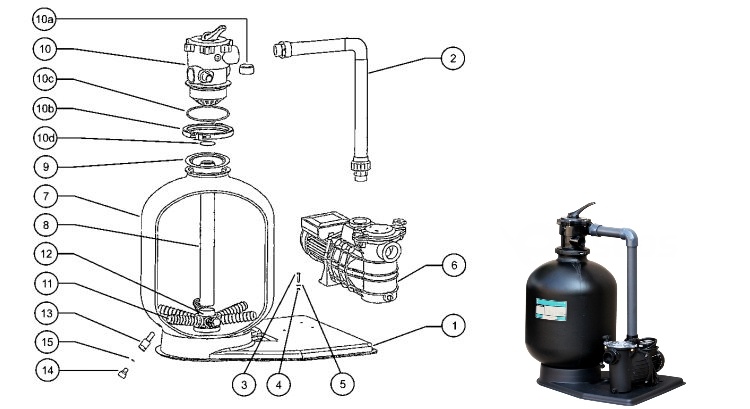 10a
10
10c
10b
10d
9
7
8
12
11
13
15
14
2
6
1
3
4
5