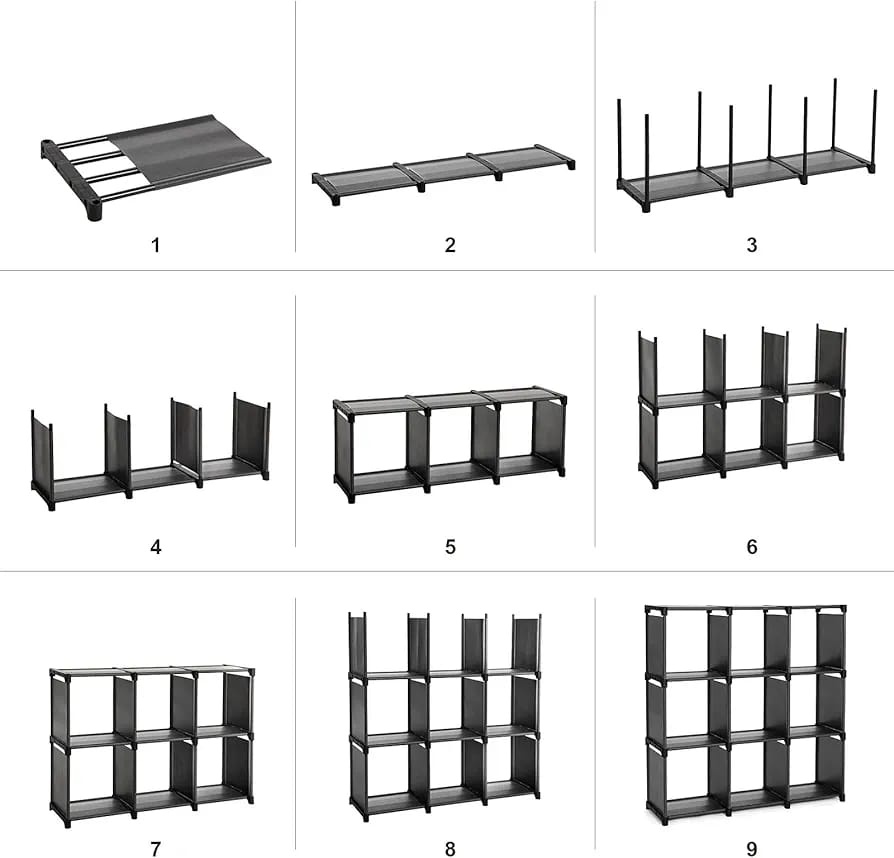 1

2

3

4

5

6

7

8

9