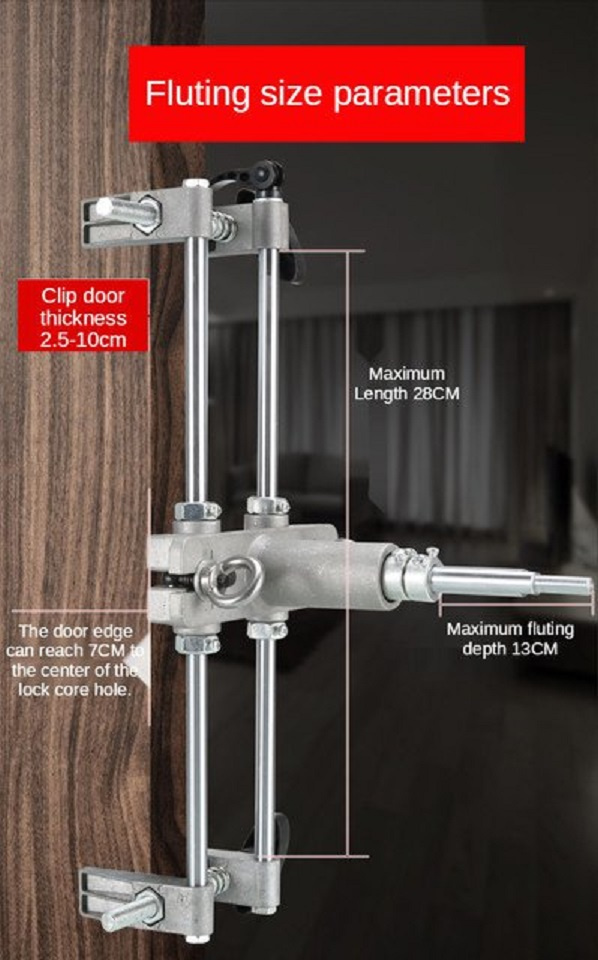 Fluting size parameters

Clip door thickness 2.5-10cm

Maximum Length 28CM

The door edge can reach 7CM to the center of the lock core hole.

Maximum fluting depth 13CM