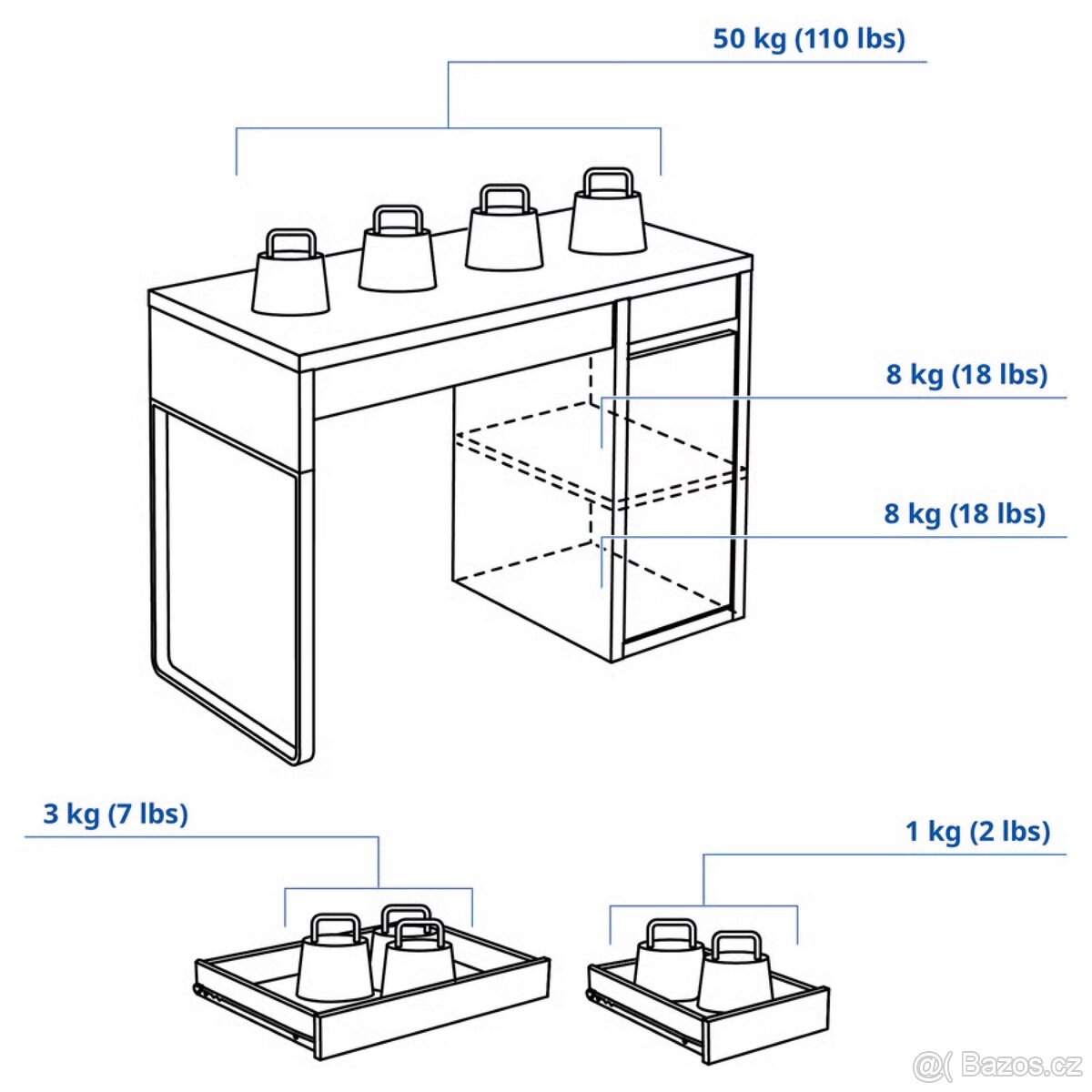 50 kg (110 lbs)

8 kg (18 lbs)

8 kg (18 lbs)

3 kg (7 lbs)

1 kg (2 lbs)

@( Bazos.cz