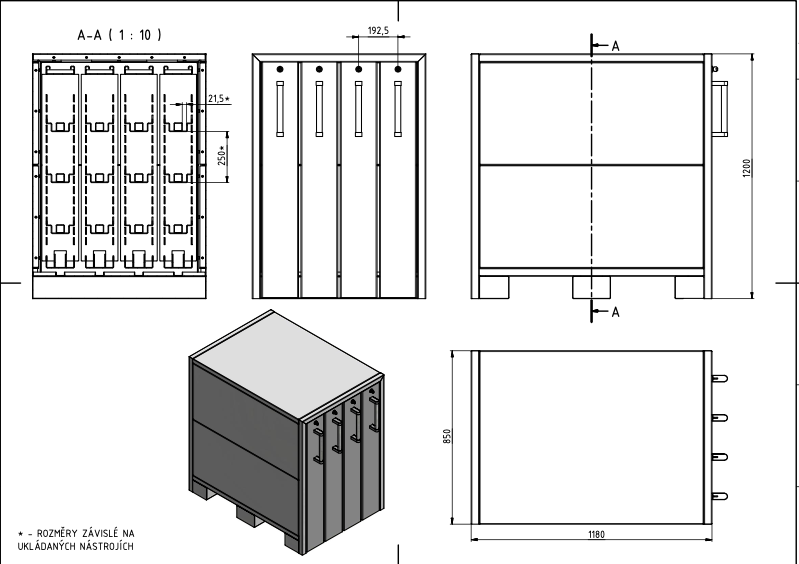 A-A ( 1 : 10 )

21,5*

250*

192,5

A

A

1200

850

1180

* - ROZMĚRY ZÁVISLÉ NA UKLÁDANÝCH NÁSTROJÍCH