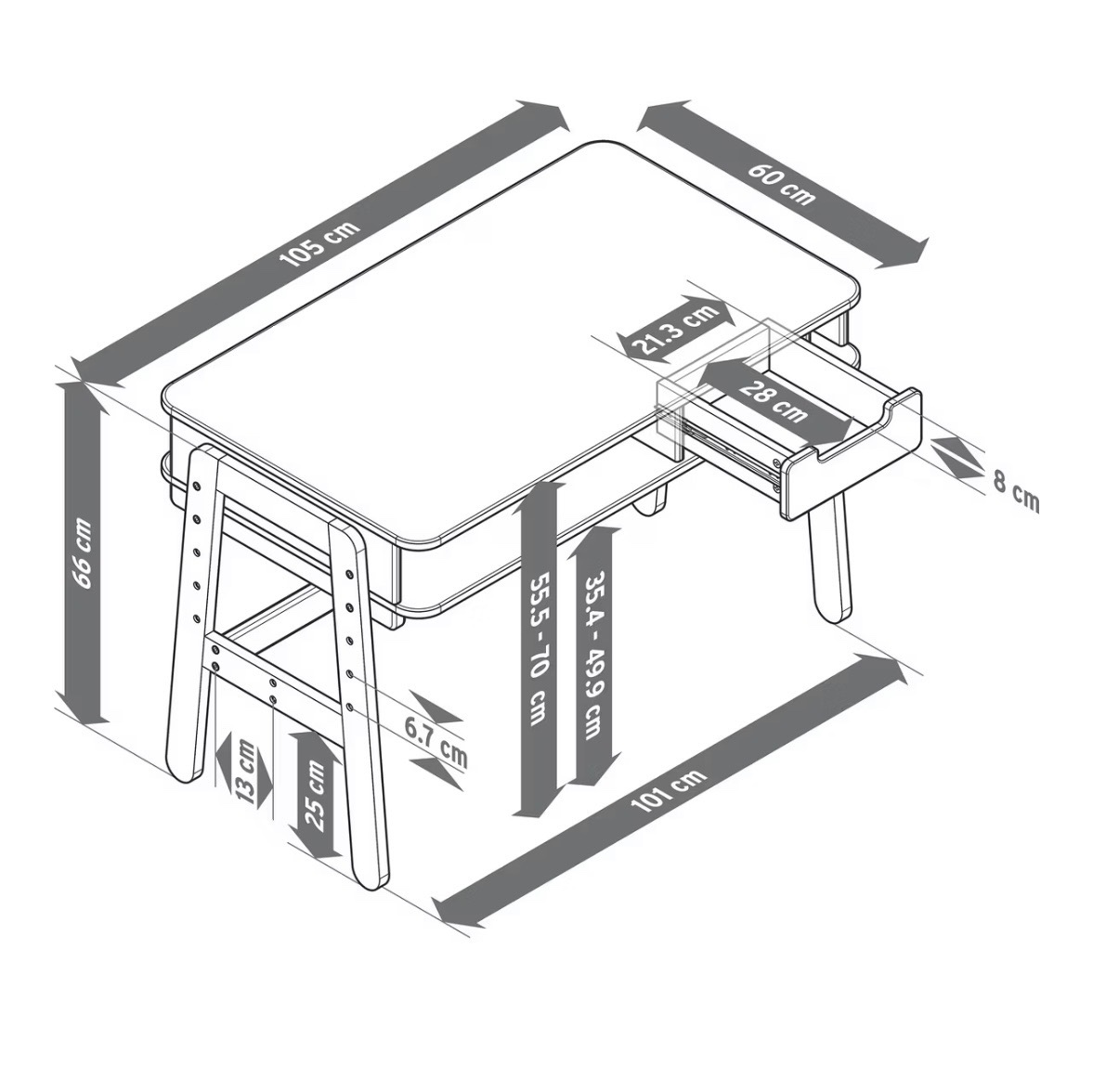 105 cm
60 cm
21.3 cm
28 cm
8 cm
66 cm
55.5 - 70 cm
35.4 - 49.9 cm
6.7 cm
13 cm
25 cm
101 cm