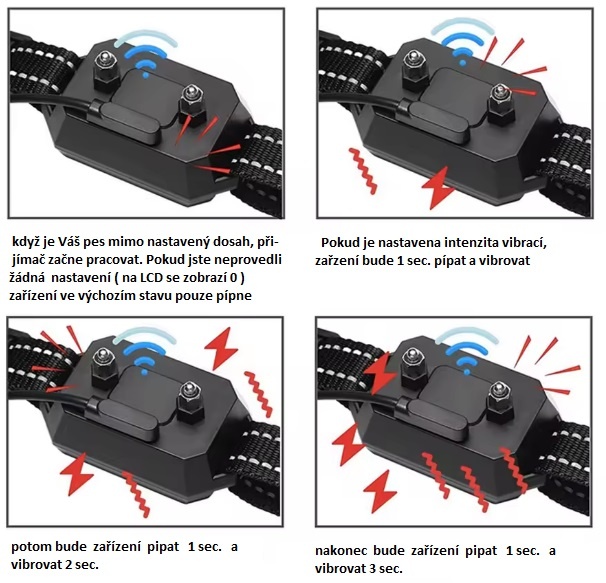 když je Váš pes mimo nastavený dosah, přijímač začne pracovat. Pokud jste neprovedli žádná nastavení ( na LCD se zobrazí 0 ) zařízení ve výchozím stavu pouze pípne

Pokud je nastavena intenzita vibrací, zařízení bude 1 sec. pípat a vibrovat

potom bude zařízení pipat 1 sec. a vibrovat 2 sec.

nakonec bude zařízení pipat 1 sec. a vibrovat 3 sec.