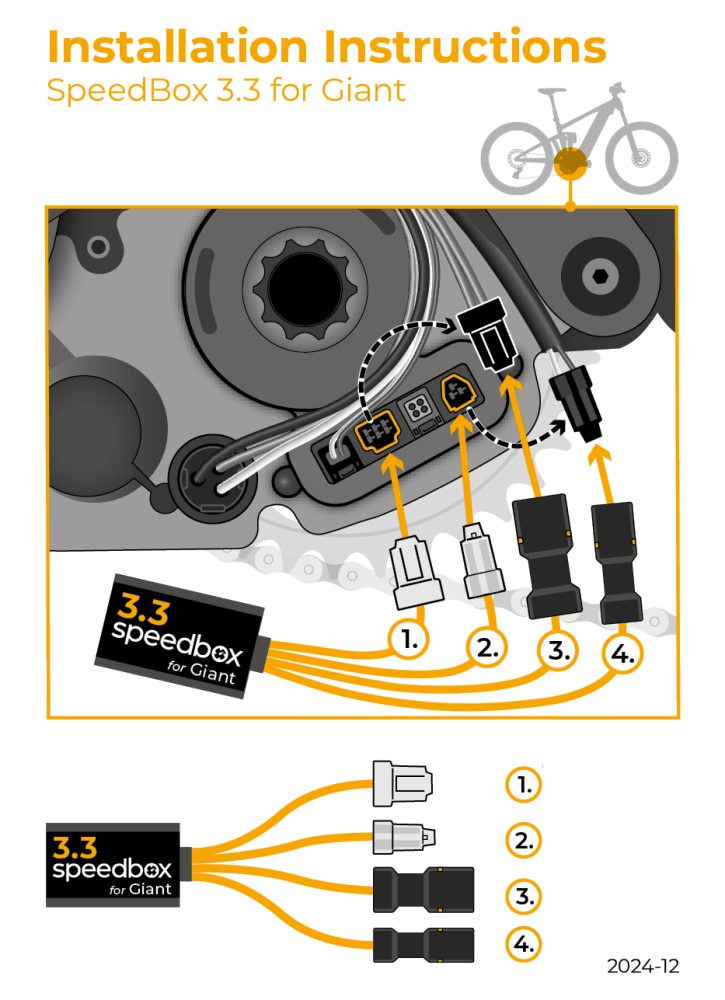 Installation Instructions
SpeedBox 3.3 for Giant

3.3
speedbox
for Giant

1.
2.
3.
4.

3.3
speedbox
for Giant

1.
2.
3.
4.

2024-12