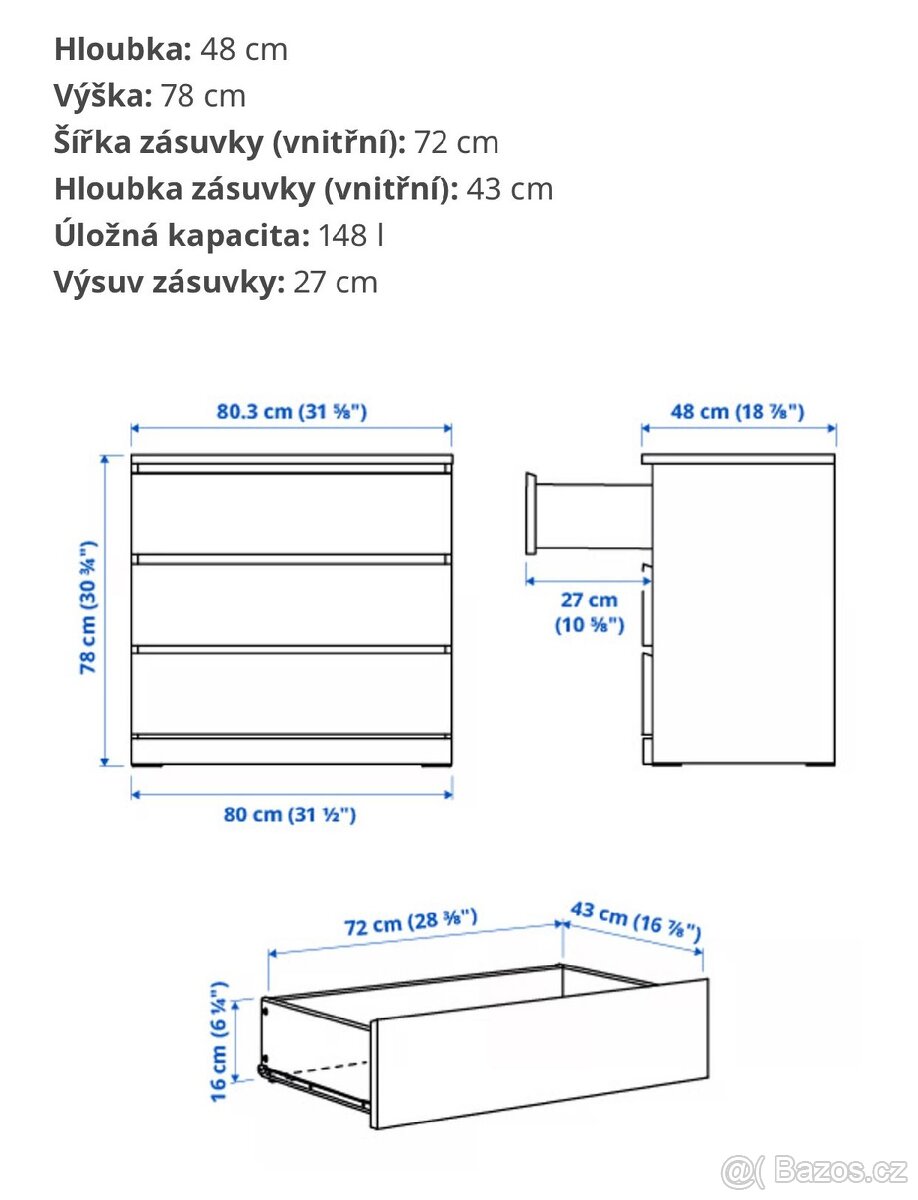 **Hloubka:** 48 cm
**Výška:** 78 cm
**Šířka zásuvky (vnitřní):** 72 cm
**Hloubka zásuvky (vnitřní):** 43 cm
**Úložná kapacita:** 148 l
**Výsuv zásuvky:** 27 cm

80.3 cm (31 ⅝")
78 cm (30 ¾")
80 cm (31 ½")
48 cm (18 ⅞")
27 cm (10 ⅝")
72 cm (28 ⅜")
43 cm (16 ⅞")
16 cm (6 ¼")

@( Bazos.cz