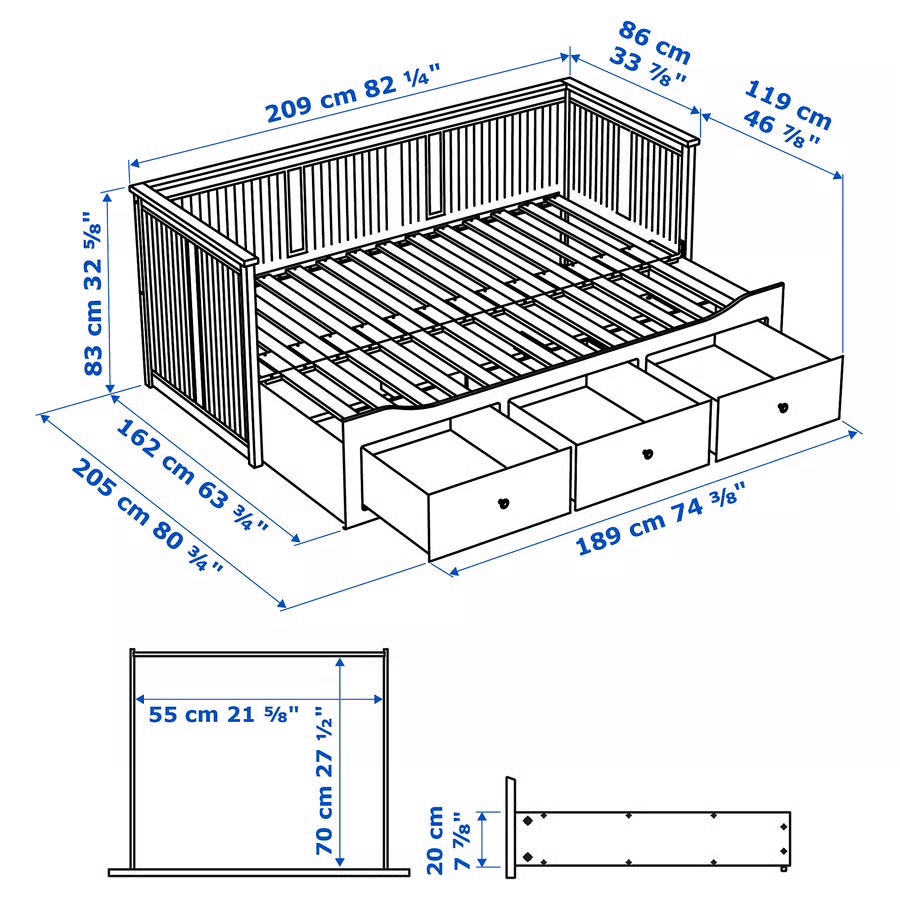 209 cm 82 ¼"

86 cm 33 ⅞"

119 cm 46 ⅞"

83 cm 32 ⅝"

162 cm 63 ¾"

205 cm 80 ¾"

189 cm 74 ⅜"

55 cm 21 ⅝"

70 cm 27 ½"

20 cm 7 ⅞"