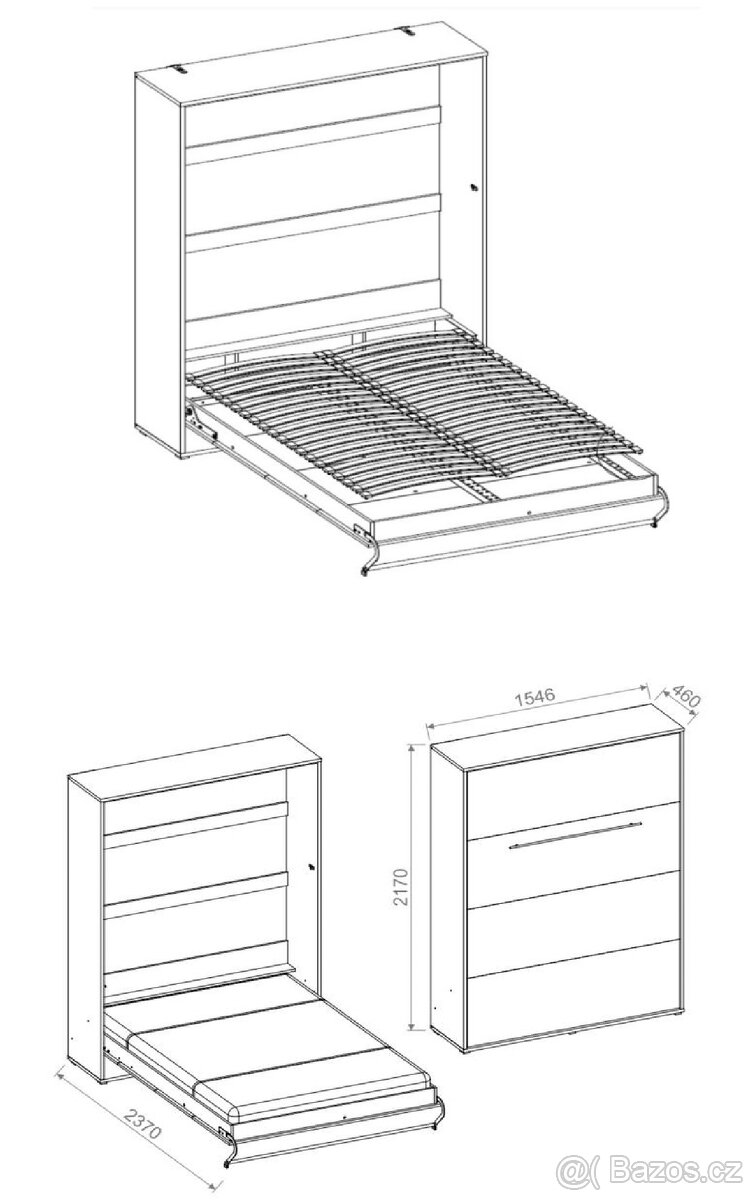 1546
460
2170
2370
@( Bazos.cz