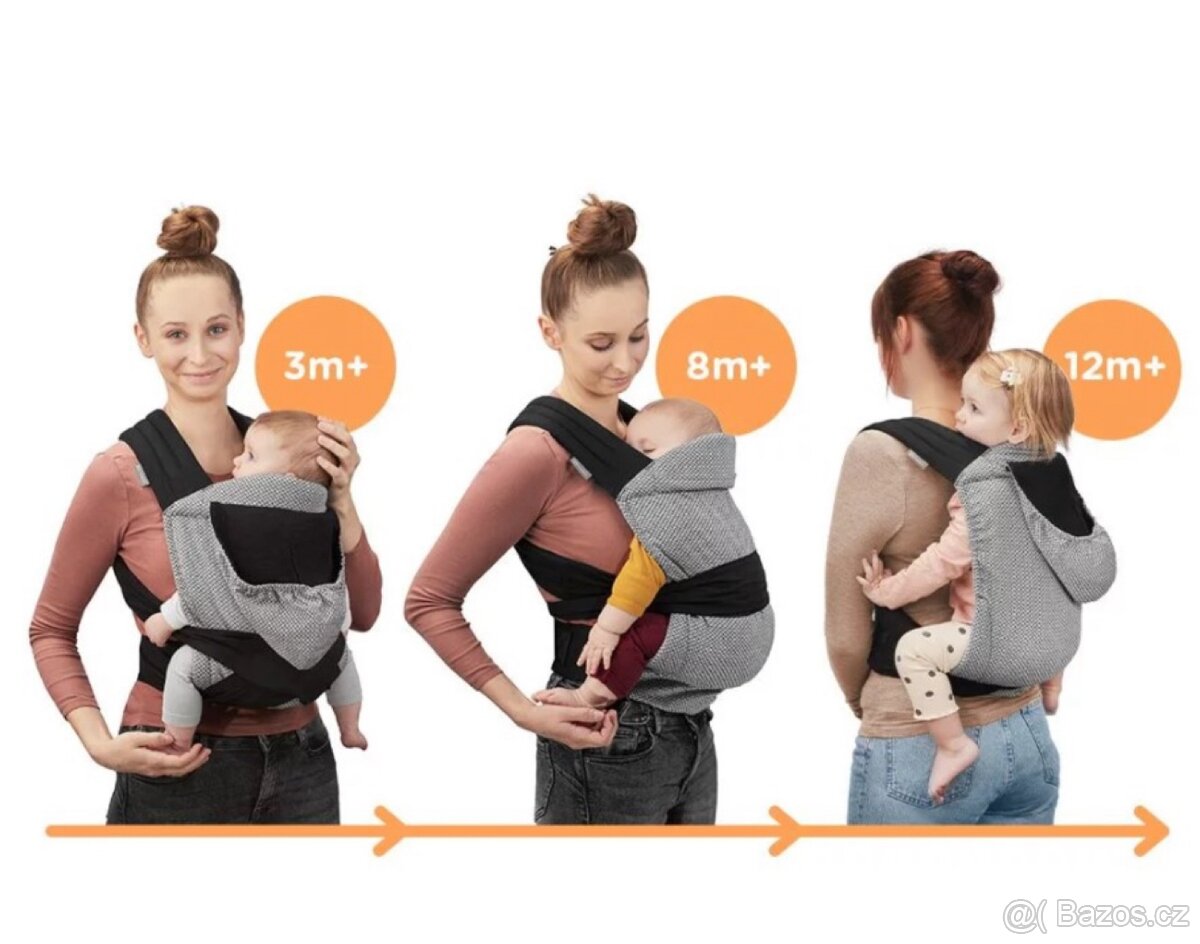 3m+

8m+

12m+

@( Bazos.cz