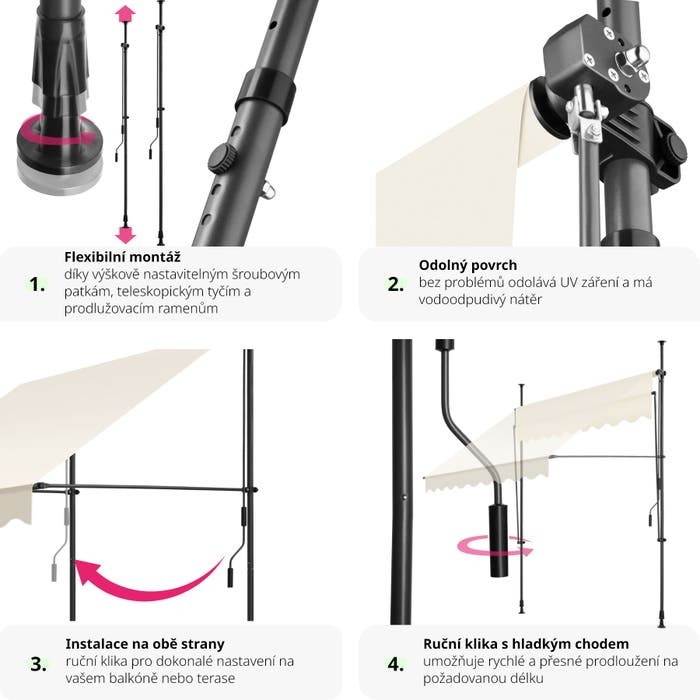 1.
Flexibilní montáž
díky výškově nastavitelným šroubovým patkám, teleskopickým tyčím a prodlužovacím ramenům

2.
Odolný povrch
bez problémů odolává UV záření a má vodoodpudivý nátěr

3.
Instalace na obě strany
ruční klika pro dokonalé nastavení na vašem balkóně nebo terase

4.
Ruční klika s hladkým chodem
umožňuje rychlé a přesné prodloužení na požadovanou délku