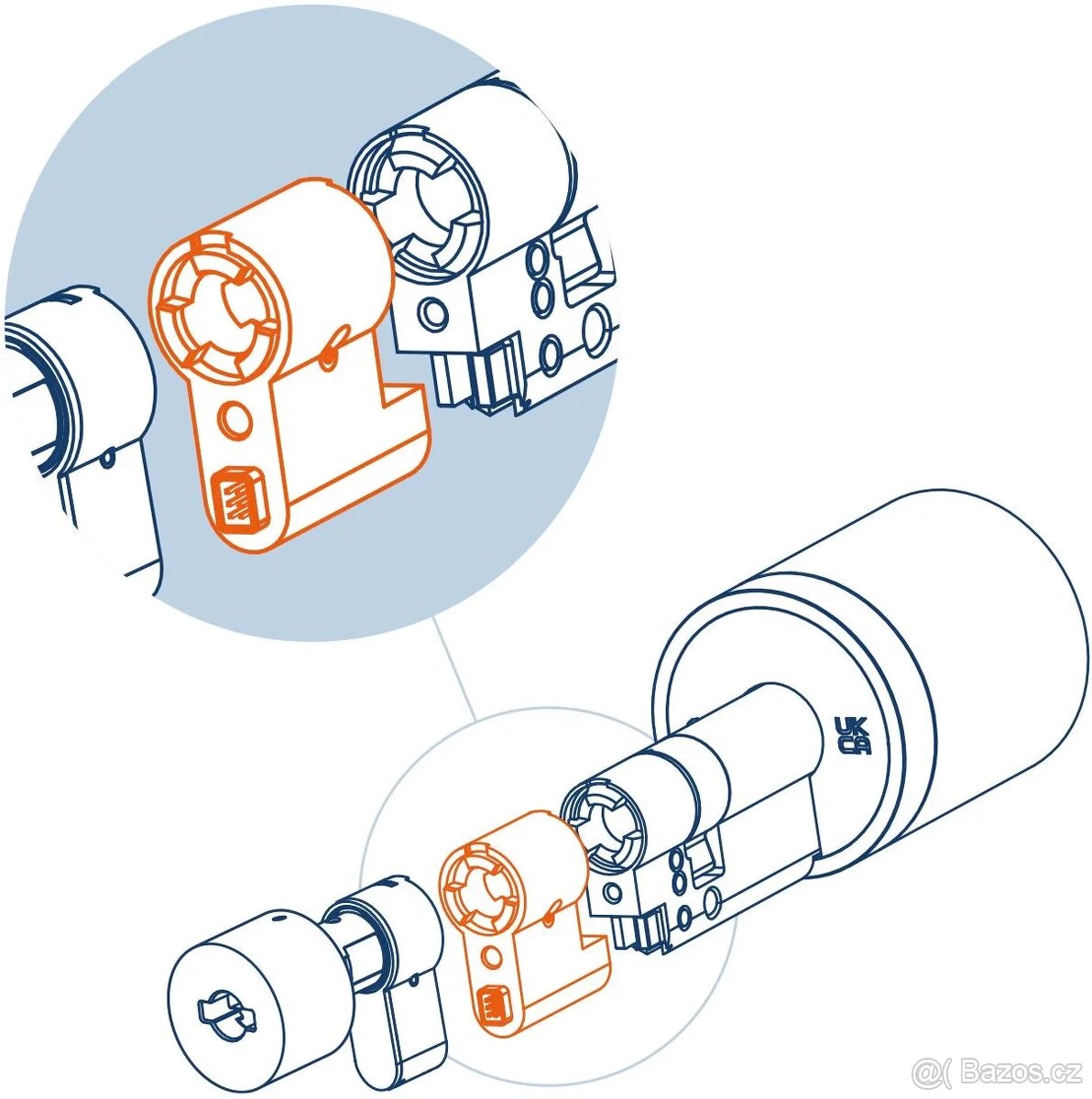 UK
CA

@( Bazos.cz