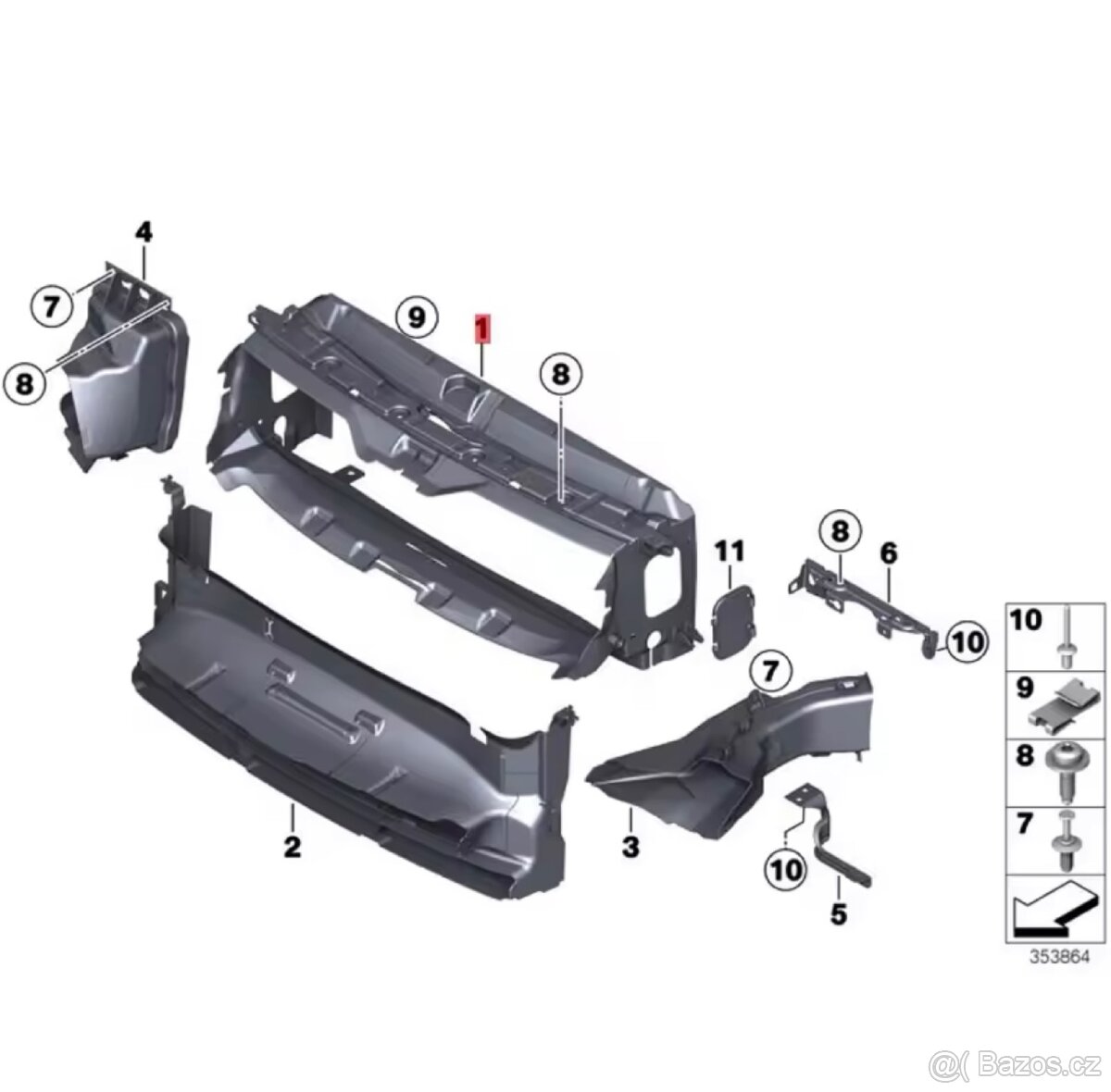 4
7
8
9
1
8
11
8
6
10
7
2
3
10
5
10
9
8
7
353864
@( Bazos.cz