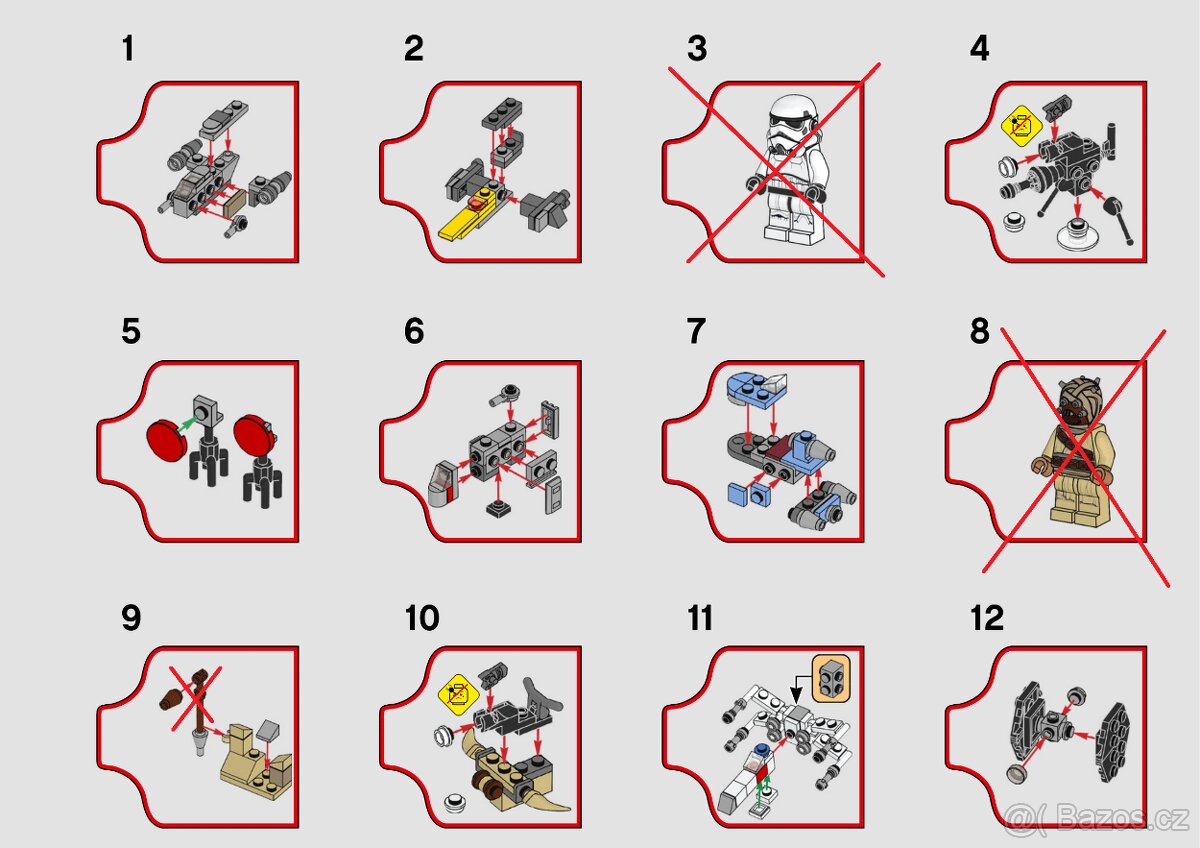 1

2

3

4

5

6

7

8

9

10

11

12

Bazos.cz