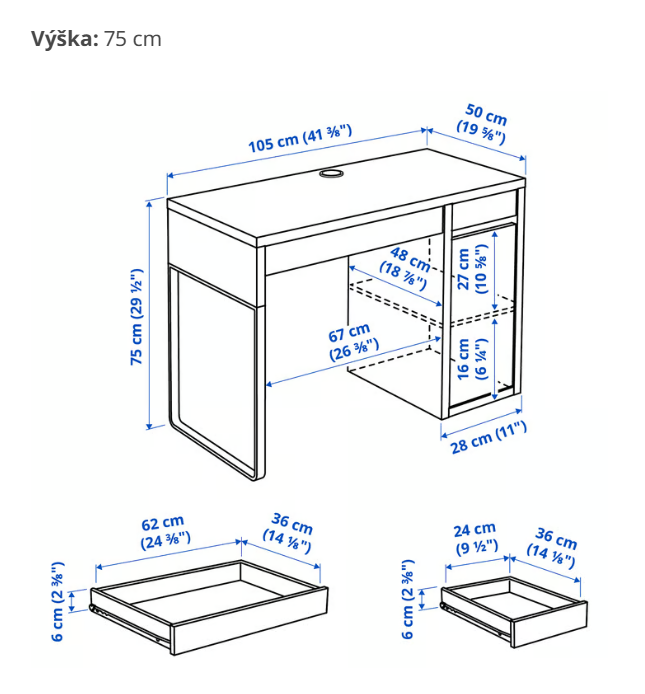 **Výška:** 75 cm

105 cm (41 ⅜")

50 cm (19 ⅝")

75 cm (29 ½")

48 cm (18 ⅞")

27 cm (10 ⅝")

67 cm (26 ⅜")

16 cm (6 ¼")

28 cm (11")

62 cm (24 ⅜")

36 cm (14 ⅛")

6 cm (2 ⅜")

24 cm (9 ½")

36 cm (14 ⅛")

6 cm (2 ⅜")