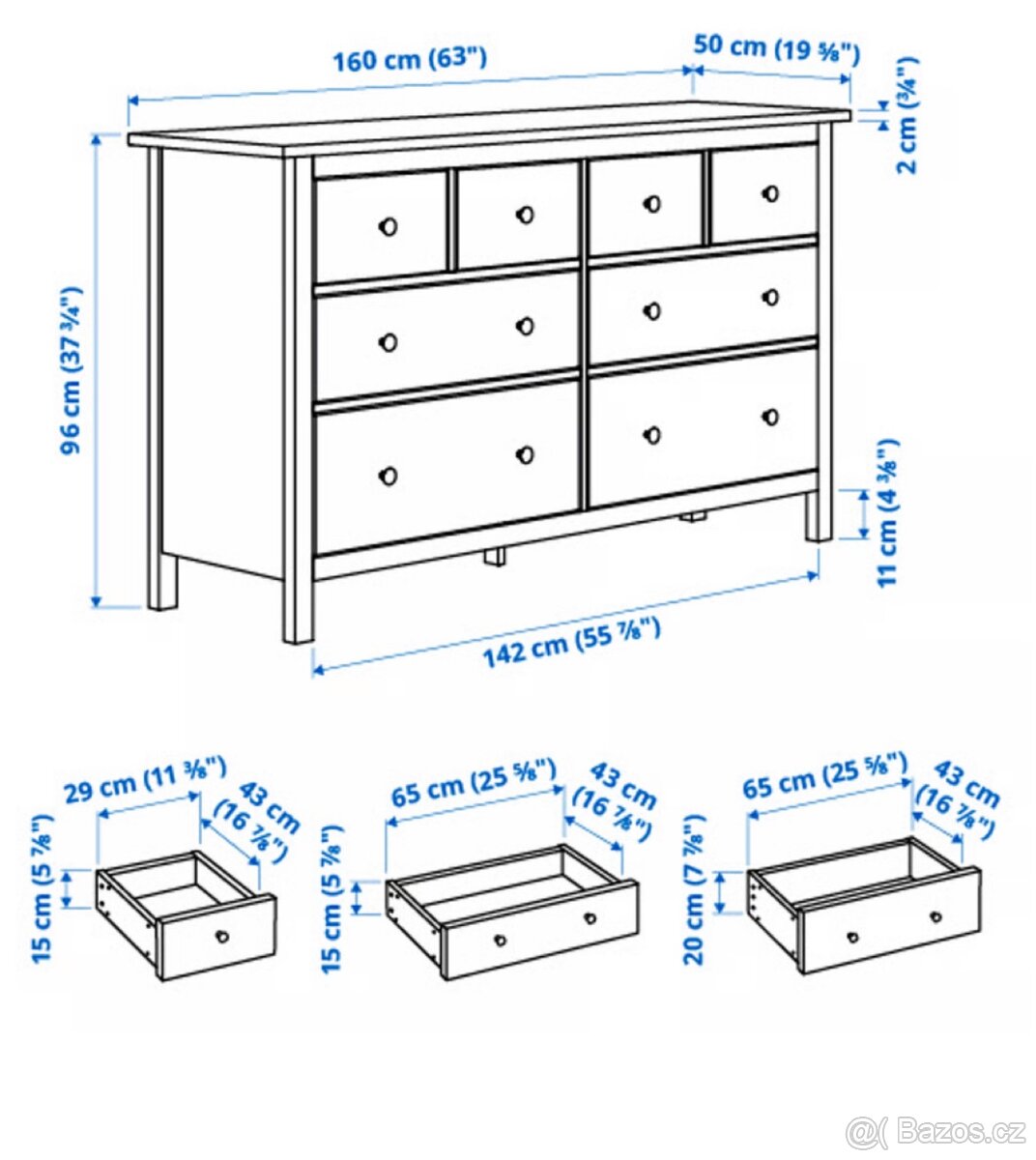 160 cm (63")
50 cm (19 ⅝")
2 cm (¾")
96 cm (37 ¾")
11 cm (4 ⅜")
142 cm (55 ⅞")

29 cm (11 ⅜")
43 cm (16 ⅞")
15 cm (5 ⅞")

65 cm (25 ⅝")
43 cm (16 ⅞")
15 cm (5 ⅞")

65 cm (25 ⅝")
43 cm (16 ⅞")
20 cm (7 ⅞")

@( Bazos.cz