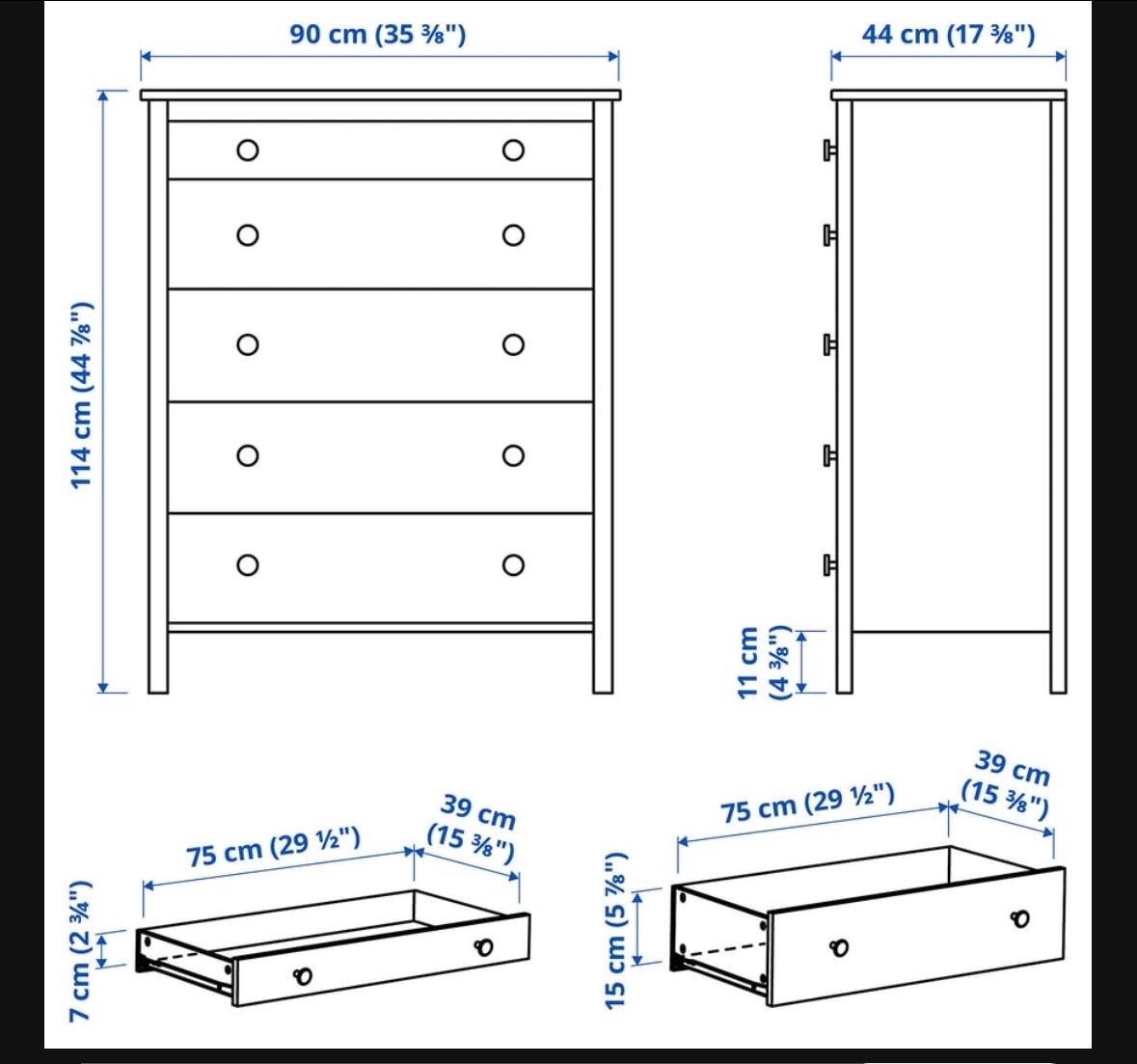 90 cm (35 ⅜")

44 cm (17 ⅜")

114 cm (44 ⅞")

11 cm (4 ⅜")

75 cm (29 ½")

39 cm (15 ⅜")

7 cm (2 ¾")

75 cm (29 ½")

39 cm (15 ⅜")

15 cm (5 ⅞")