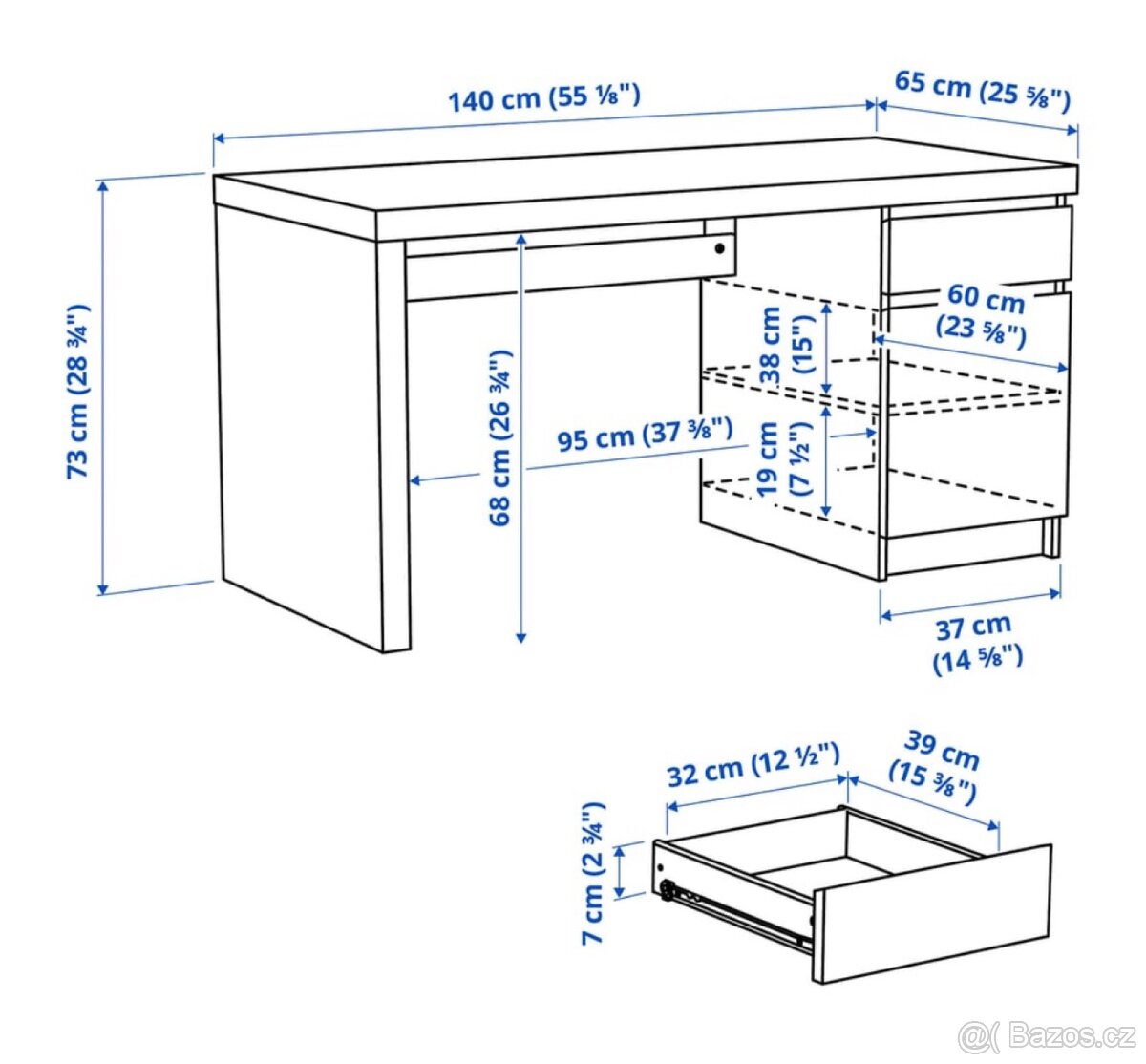 140 cm (55 ⅛")

65 cm (25 ⅝")

73 cm (28 ¾")

68 cm (26 ¾")

95 cm (37 ⅜")

38 cm (15")

19 cm (7 ½")

60 cm (23 ⅝")

37 cm (14 ⅝")

32 cm (12 ½")

39 cm (15 ⅜")

7 cm (2 ¾")

@( Bazos.cz