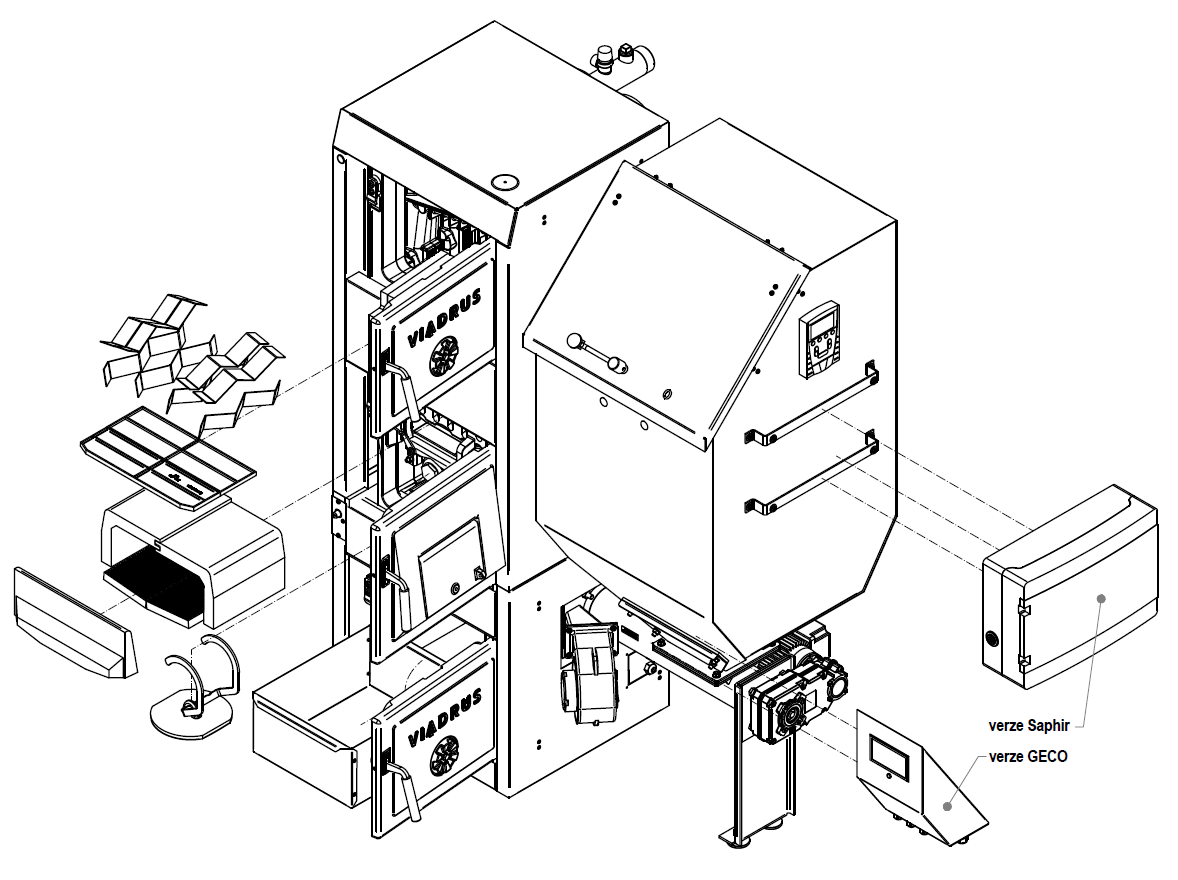 VIADRUS

VIADRUS

verze Saphir

verze GECO