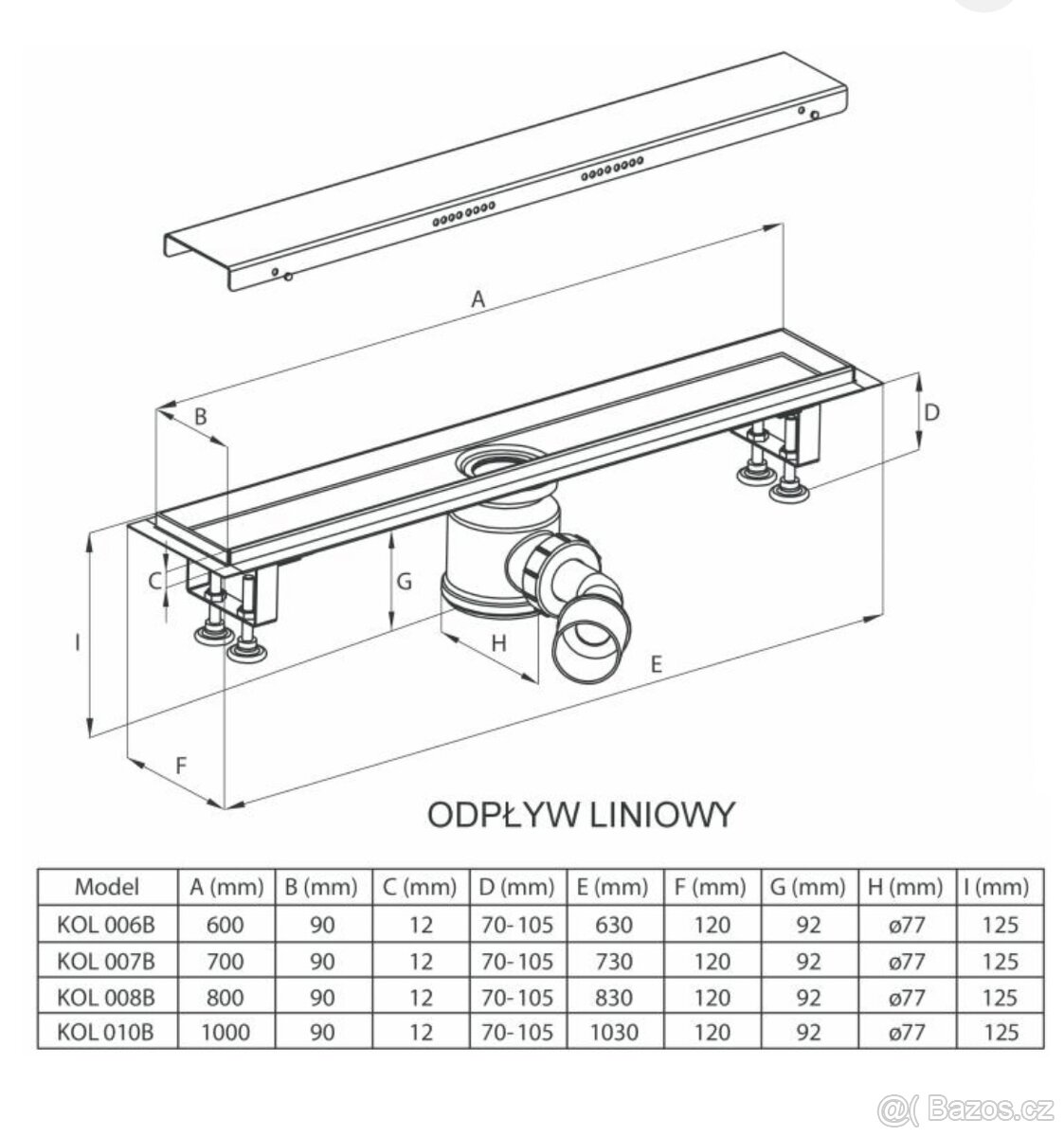 A

B

D

C

G

I

H

E

F

ODPŁYW LINIOWY

| Model | A (mm) | B (mm) | C (mm) | D (mm) | E (mm) | F (mm) | G (mm) | H (mm) | I (mm) |
|---|---|---|---|---|---|---|---|---|---|
| KOL 006B | 600 | 90 | 12 | 70-105 | 630 | 120 | 92 | ø77 | 125 |
| KOL 007B | 700 | 90 | 12 | 70-105 | 730 | 120 | 92 | ø77 | 125 |
| KOL 008B | 800 | 90 | 12 | 70-105 | 830 | 120 | 92 | ø77 | 125 |
| KOL 010B | 1000 | 90 | 12 | 70-105 | 1030 | 120 | 92 | ø77 | 125 |

@( Bazos.cz