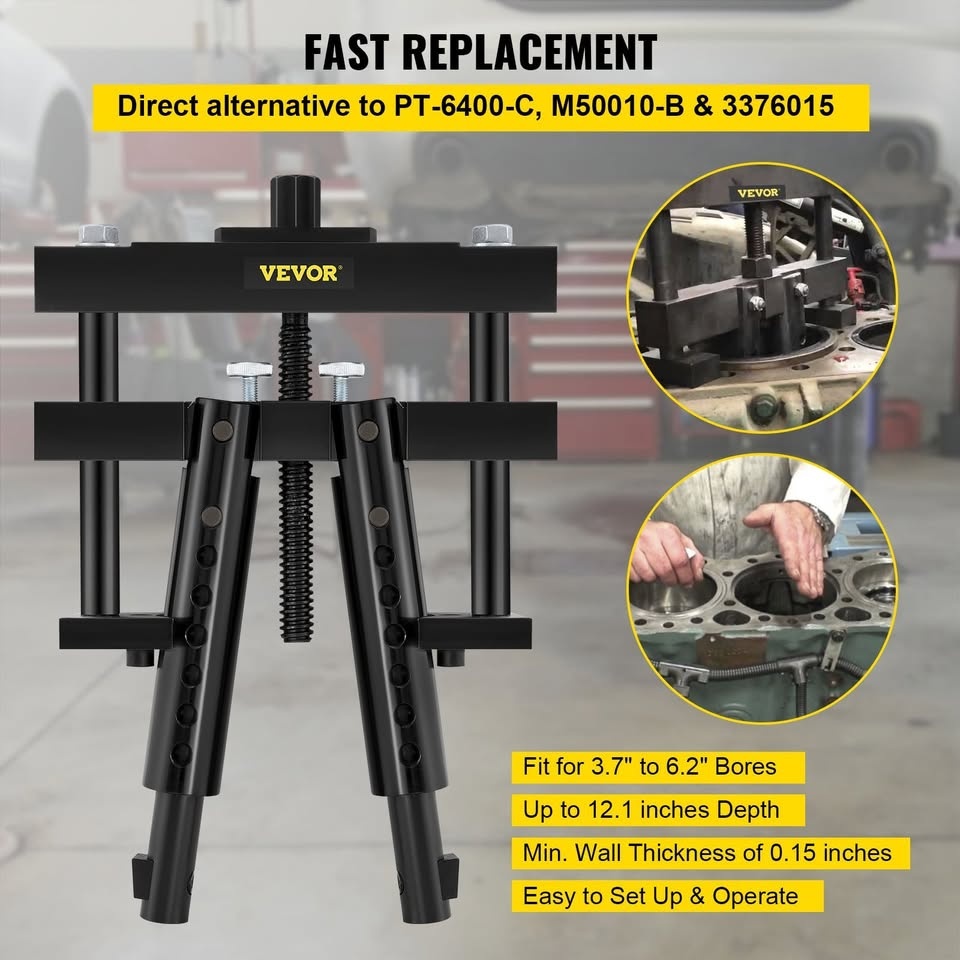 FAST REPLACEMENT

Direct alternative to PT-6400-C, M50010-B & 3376015

VEVOR

VEVOR

Fit for 3.7" to 6.2" Bores

Up to 12.1 inches Depth

Min. Wall Thickness of 0.15 inches

Easy to Set Up & Operate