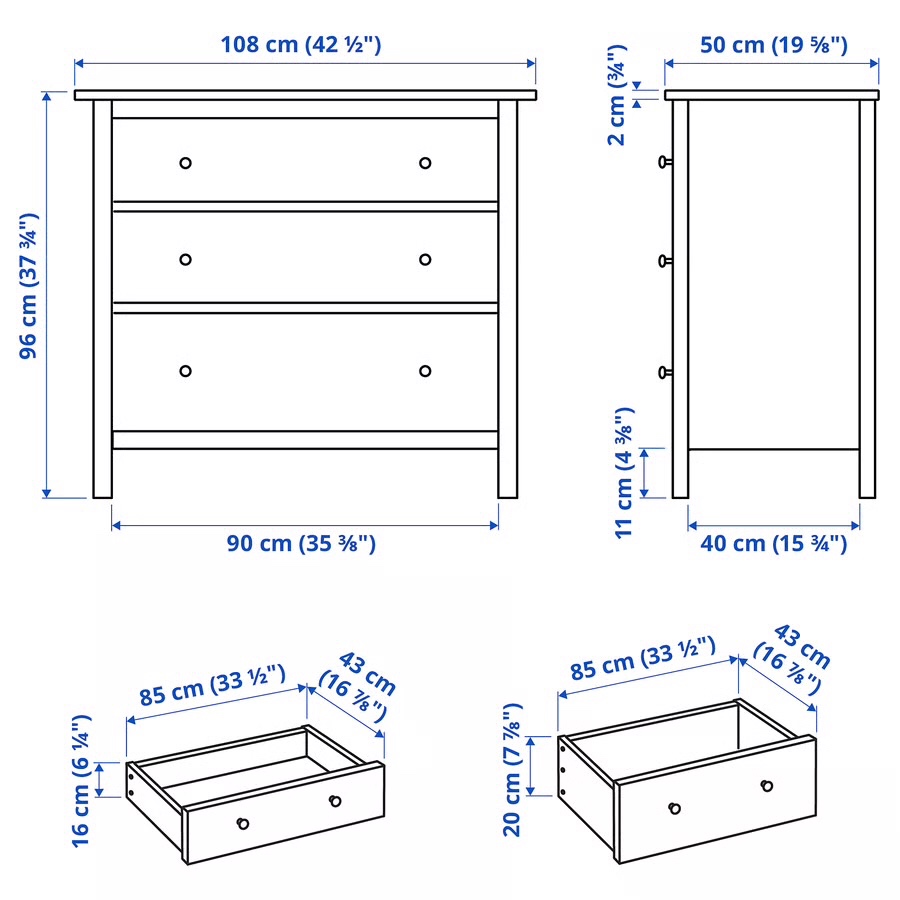 108 cm (42 ½")

96 cm (37 ¾")

90 cm (35 ⅜")

50 cm (19 ⅝")

2 cm (¾")

11 cm (4 ⅜")

40 cm (15 ¾")

85 cm (33 ½")

43 cm (16 ⅞")

16 cm (6 ¼")

85 cm (33 ½")

43 cm (16 ⅞")

20 cm (7 ⅞")