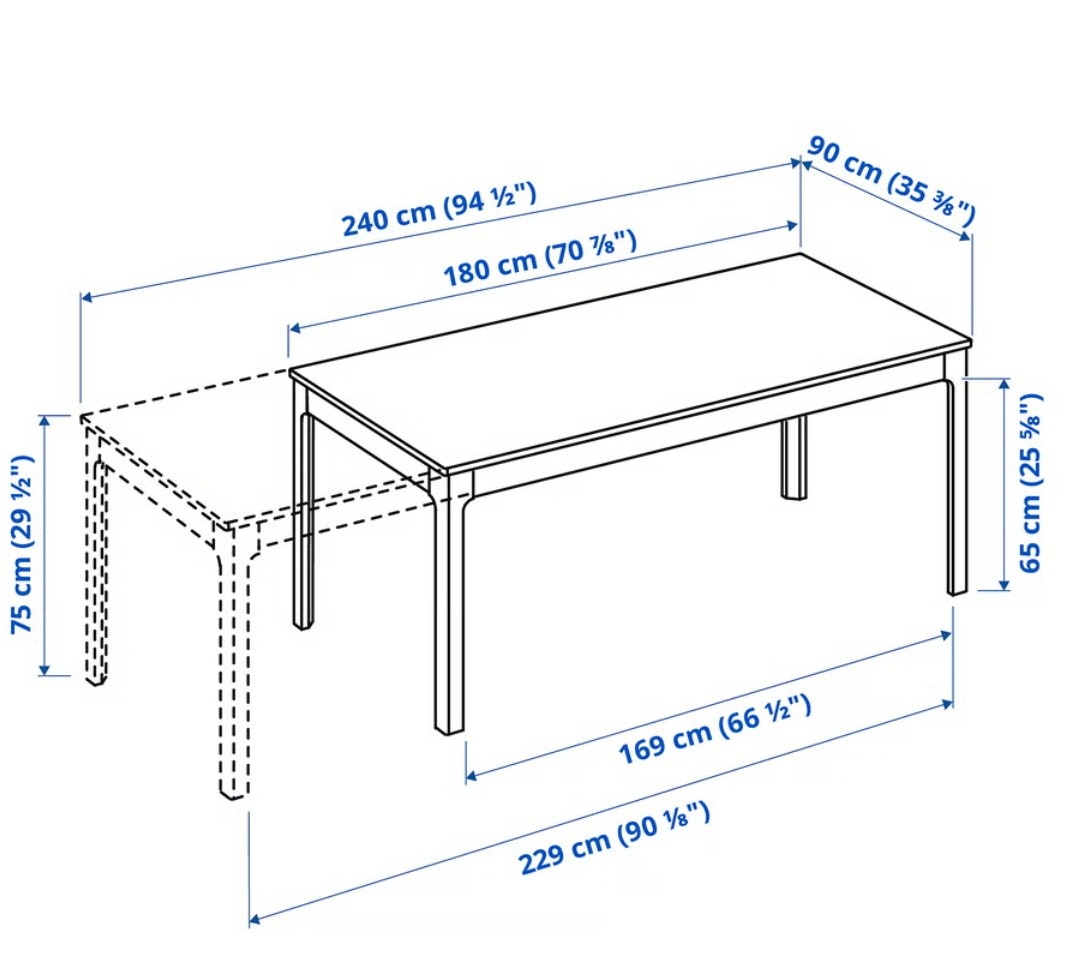 240 cm (94 ½")

90 cm (35 ⅜")

180 cm (70 ⅞")

75 cm (29 ½")

65 cm (25 ⅝")

169 cm (66 ½")

229 cm (90 ⅛")