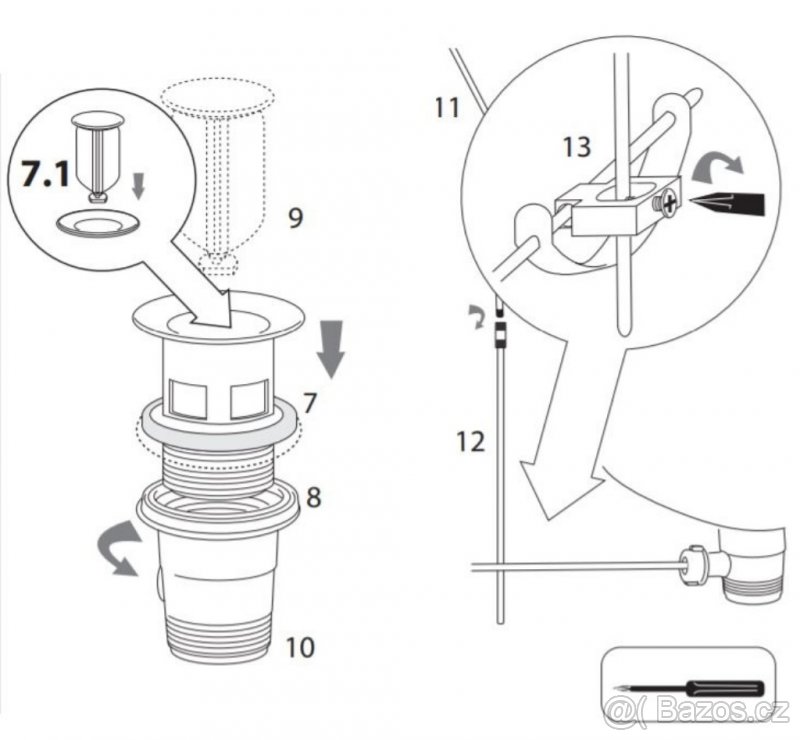 7.1
9
7
8
10
11
13
12
@( Bazos.cz