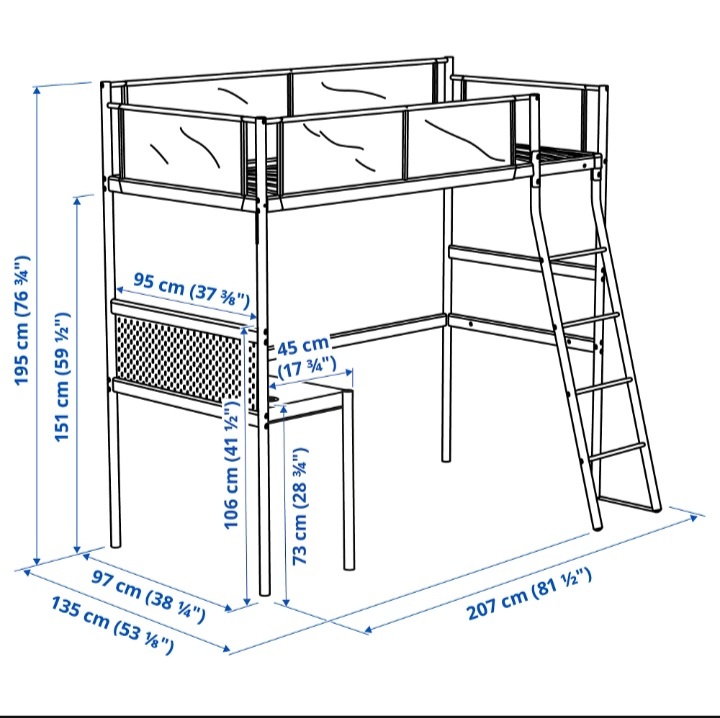 195 cm (76 ¾")
151 cm (59 ½")
95 cm (37 ⅜")
45 cm (17 ¾")
106 cm (41 ½")
73 cm (28 ¾")
97 cm (38 ¼")
135 cm (53 ⅛")
207 cm (81 ½")