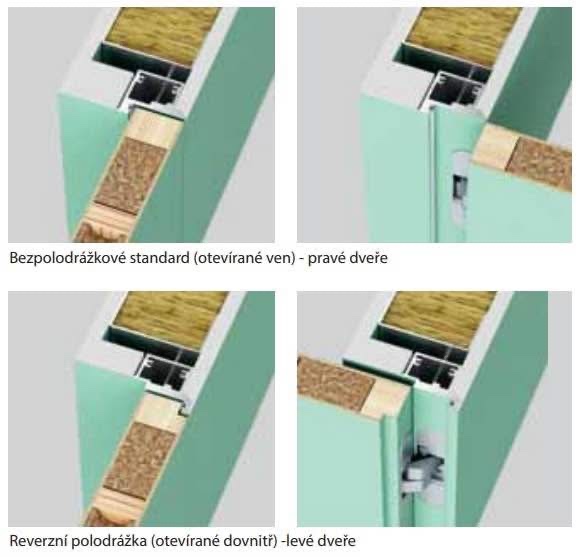 Bezpolodrážkové standard (otevírané ven) - pravé dveře

Reverzní polodrážka (otevírané dovnitř) -levé dveře