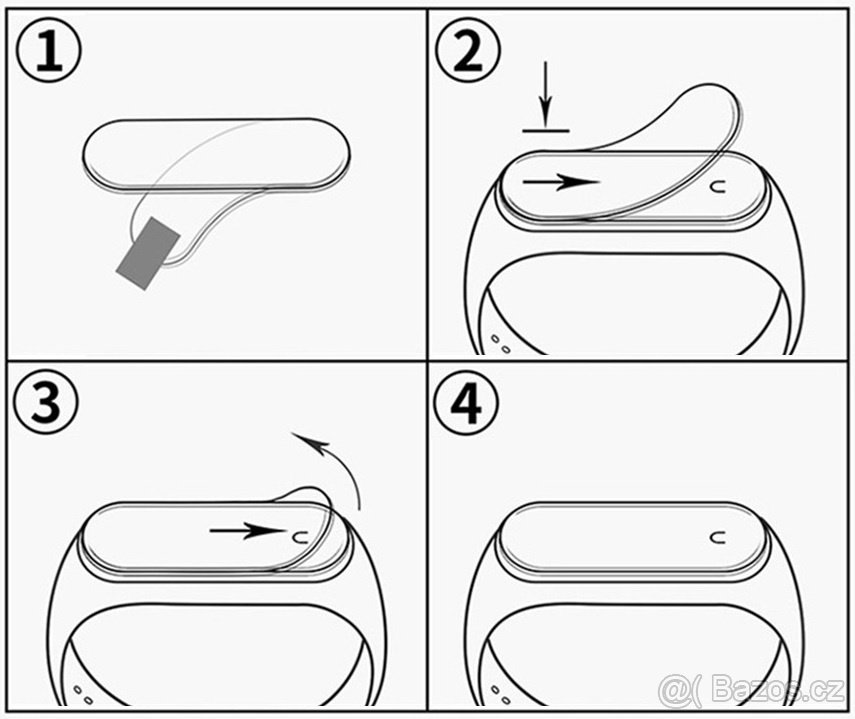 1
2
3
4
@( Bazos.cz