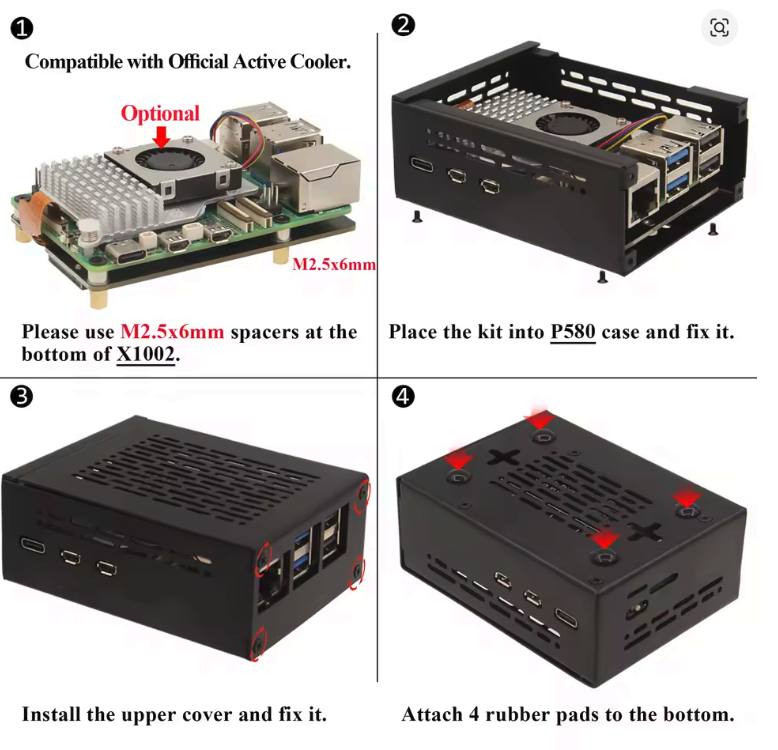 ❶

Compatible with Official Active Cooler.

Optional

M2.5x6mm

Please use M2.5x6mm spacers at the bottom of X1002.

❷

Place the kit into P580 case and fix it.

❸

Install the upper cover and fix it.

❹

Attach 4 rubber pads to the bottom.