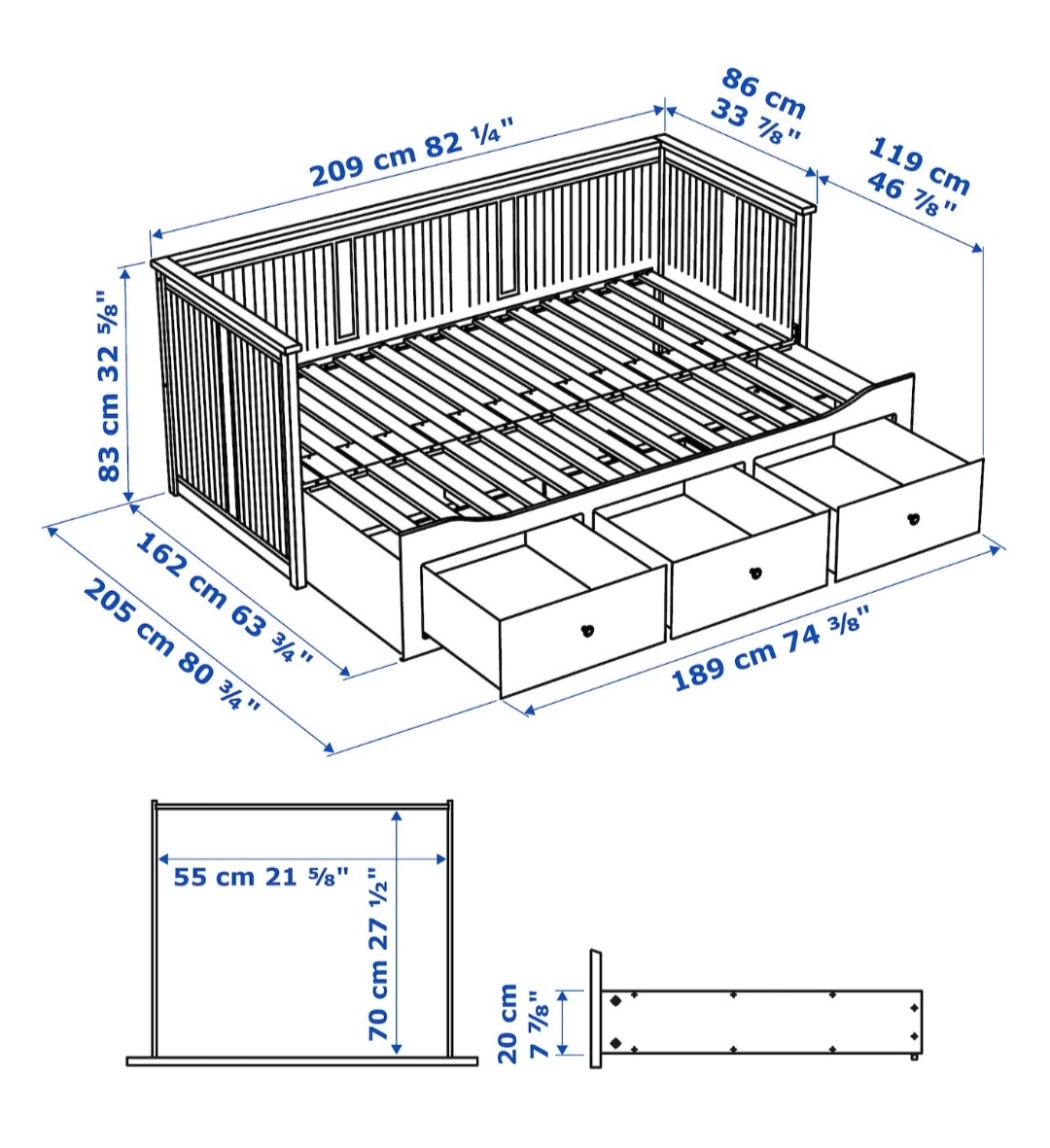 209 cm 82 ¼"

86 cm 33 ⅞"

119 cm 46 ⅞"

83 cm 32 ⅝"

162 cm 63 ¾"

205 cm 80 ¾"

189 cm 74 ⅜"

55 cm 21 ⅝"

70 cm 27 ½"

20 cm 7 ⅞"