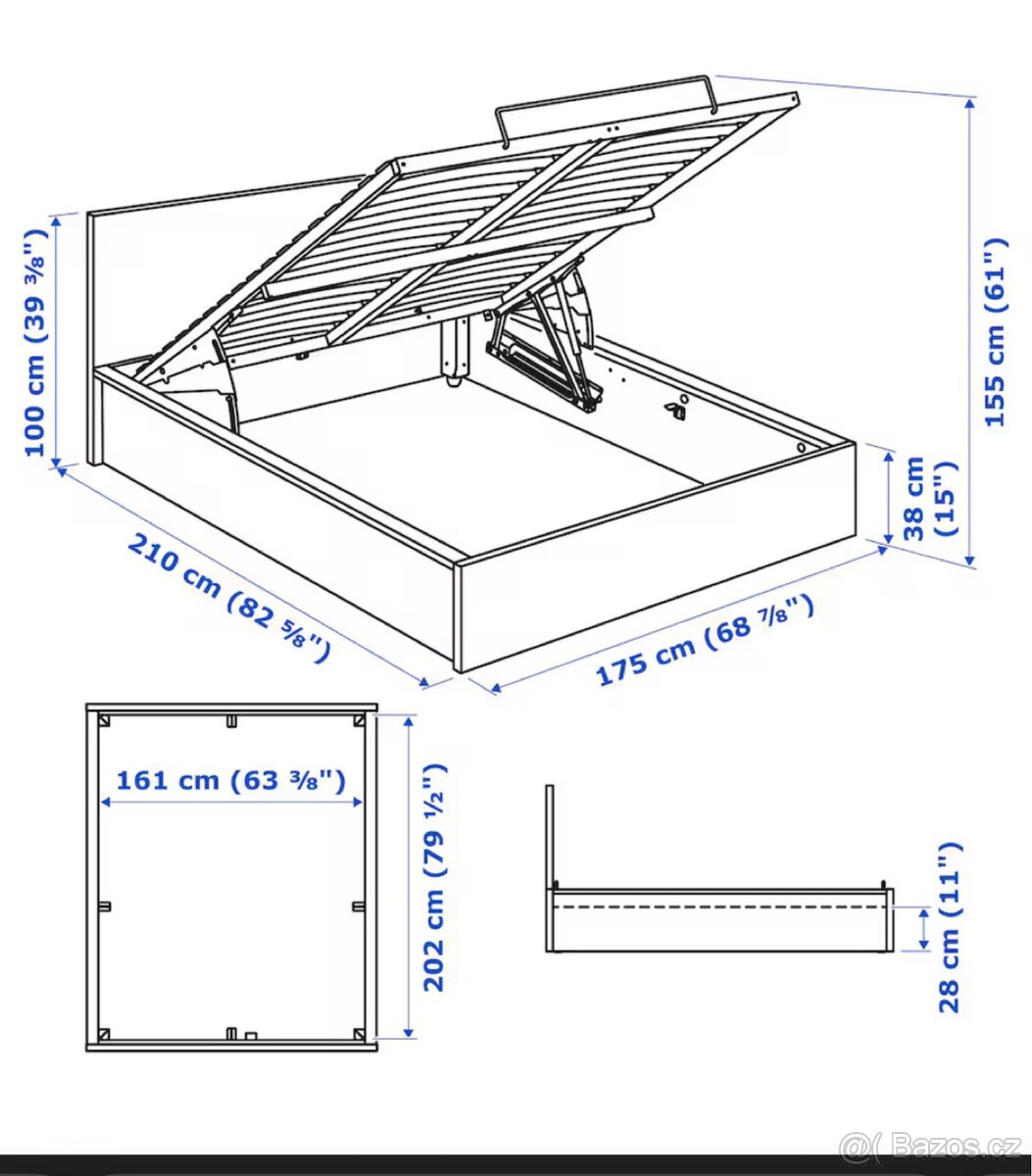 100 cm (39 ³⁄₈")
155 cm (61")
38 cm (15")
210 cm (82 ⁵⁄₈")
175 cm (68 ⁷⁄₈")
161 cm (63 ³⁄₈")
202 cm (79 ½")
28 cm (11")
@( Bazos.cz