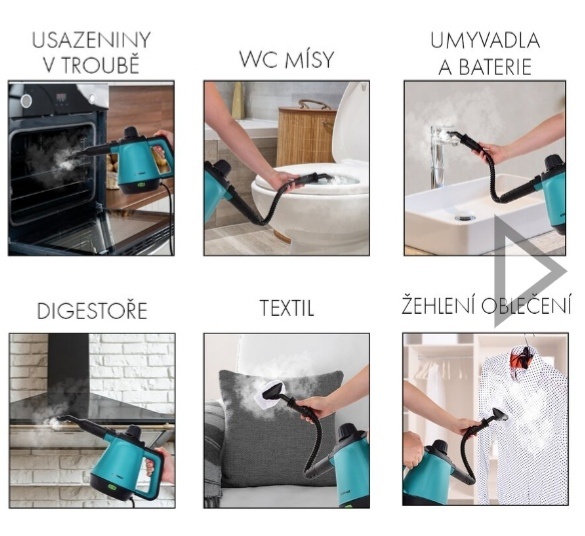 USAZENINY V TROUBĚ

WC MÍSY

UMYVADLA A BATERIE

DIGESTOŘE

TEXTIL

ŽEHLENÍ OBLEČENÍ