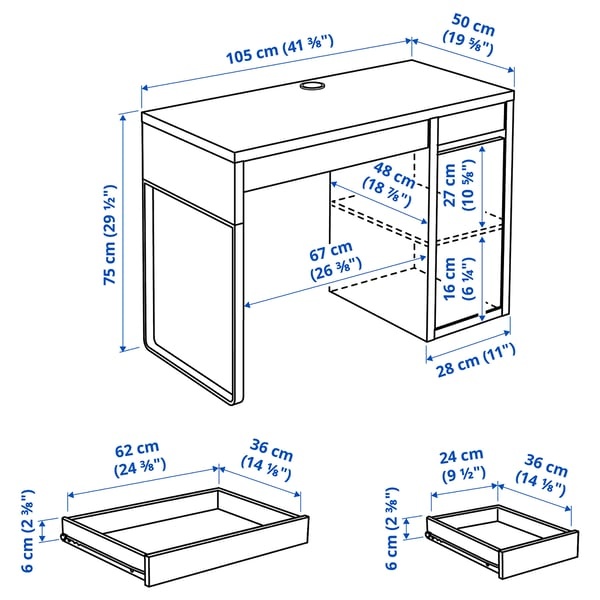 105 cm (41 ⅜")
50 cm (19 ⅝")
75 cm (29 ½")
48 cm (18 ⅞")
27 cm (10 ⅝")
67 cm (26 ⅜")
16 cm (6 ¼")
28 cm (11")
62 cm (24 ⅜")
36 cm (14 ⅛")
6 cm (2 ⅜")
24 cm (9 ½")
36 cm (14 ⅛")
6 cm (2 ⅜")