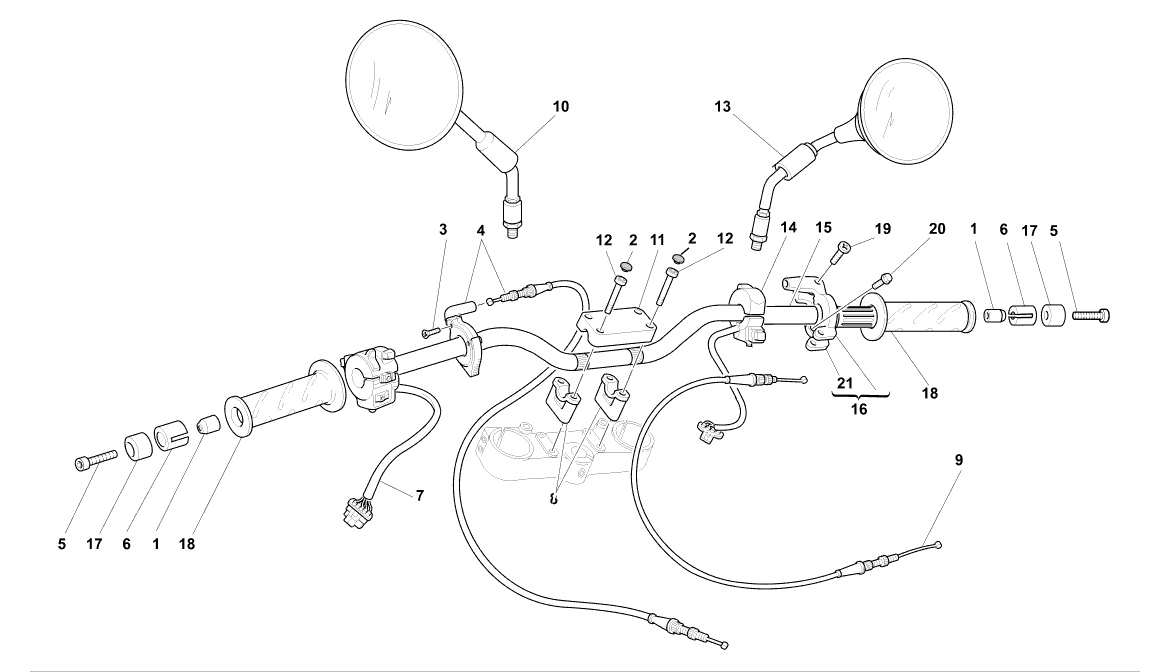 10
13
3
4
12
2
11
2
12
14
15
19
20
1
6
17
5
21
16
18
7
8
9
5
17
6
1
18