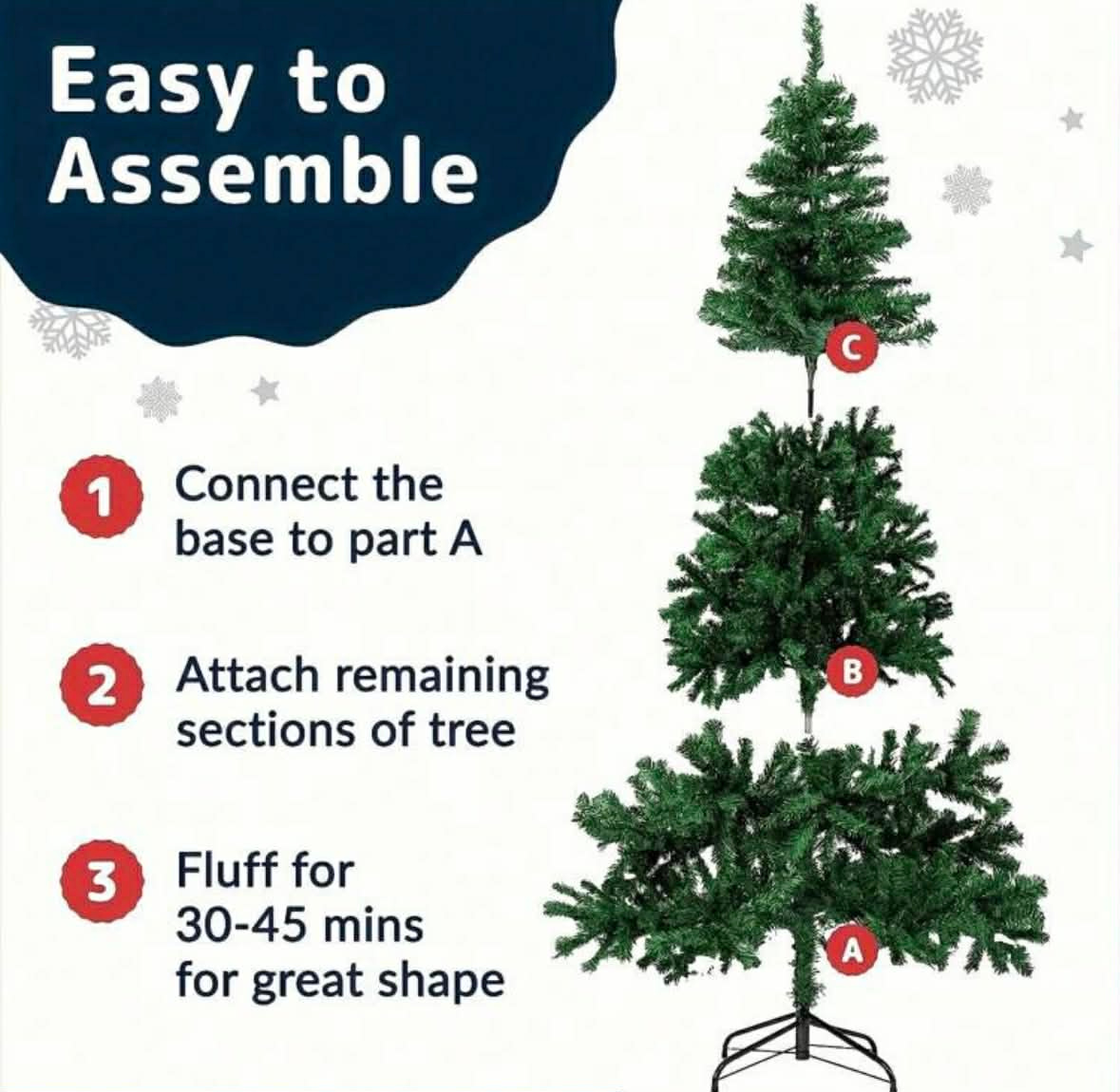 Easy to Assemble

1 Connect the base to part A

2 Attach remaining sections of tree

3 Fluff for 30-45 mins for great shape

C

B

A