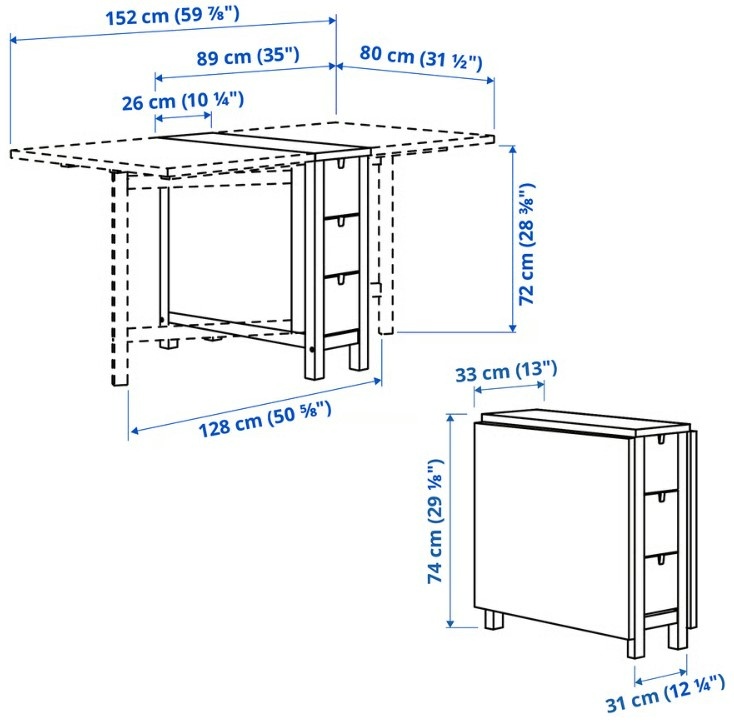 152 cm (59 ⅞")

89 cm (35")

80 cm (31 ½")

26 cm (10 ¼")

72 cm (28 ⅜")

128 cm (50 ⅝")

33 cm (13")

74 cm (29 ⅛")

31 cm (12 ¼")